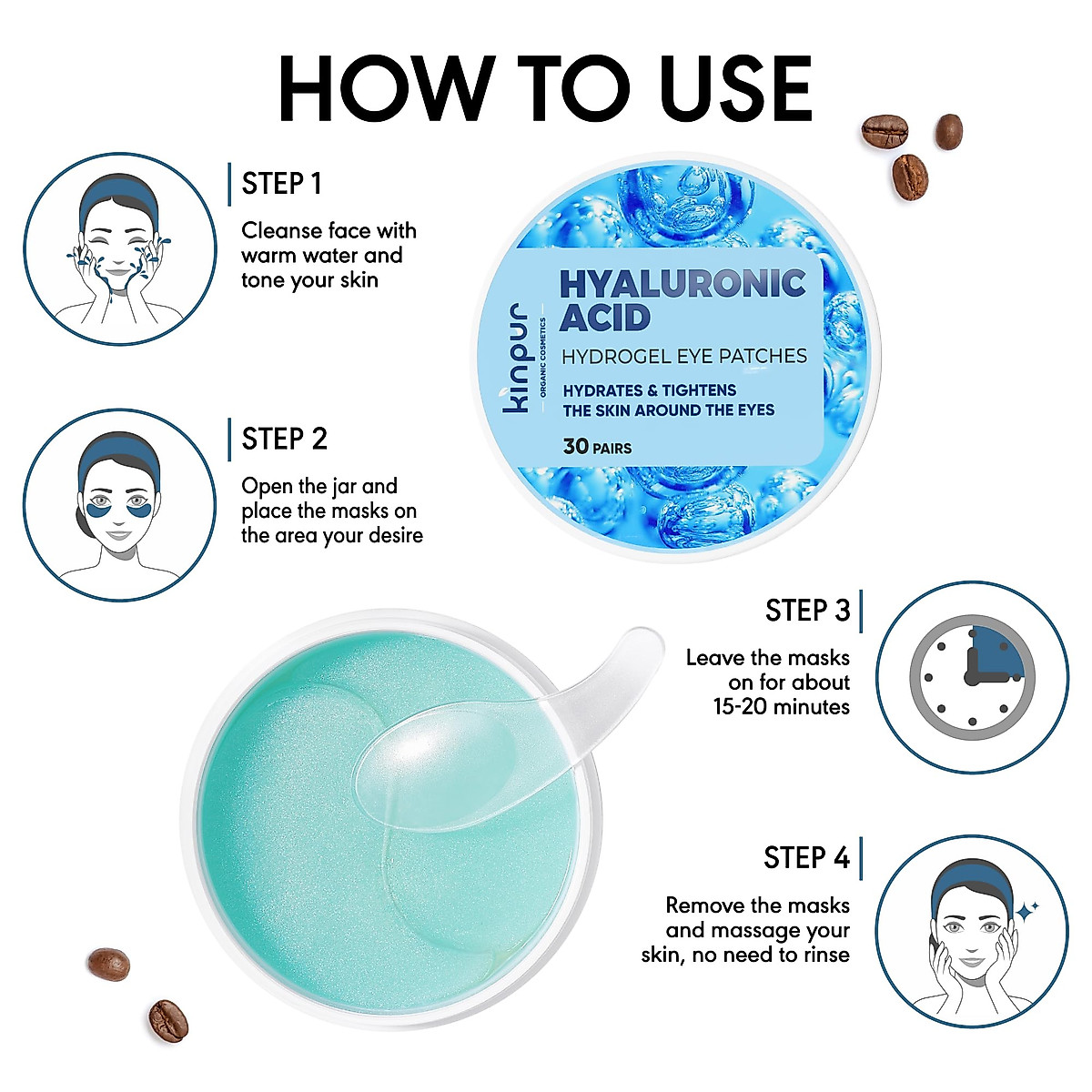 HOW TO USE

STEP 1

Cleanse face with warm water and tone your skin

kinpur
ORGANIC COSMETICS

HYALURONIC ACID

HYDROGEL EYE PATCHES

HYDRATES & TIGHTENS THE SKIN AROUND THE EYES

30 PAIRS

STEP 2

Open the jar and place the masks on the area your desire

STEP 3

Leave the masks on for about 15-20 minutes

STEP 4

Remove the masks and massage your skin, no need to rinse