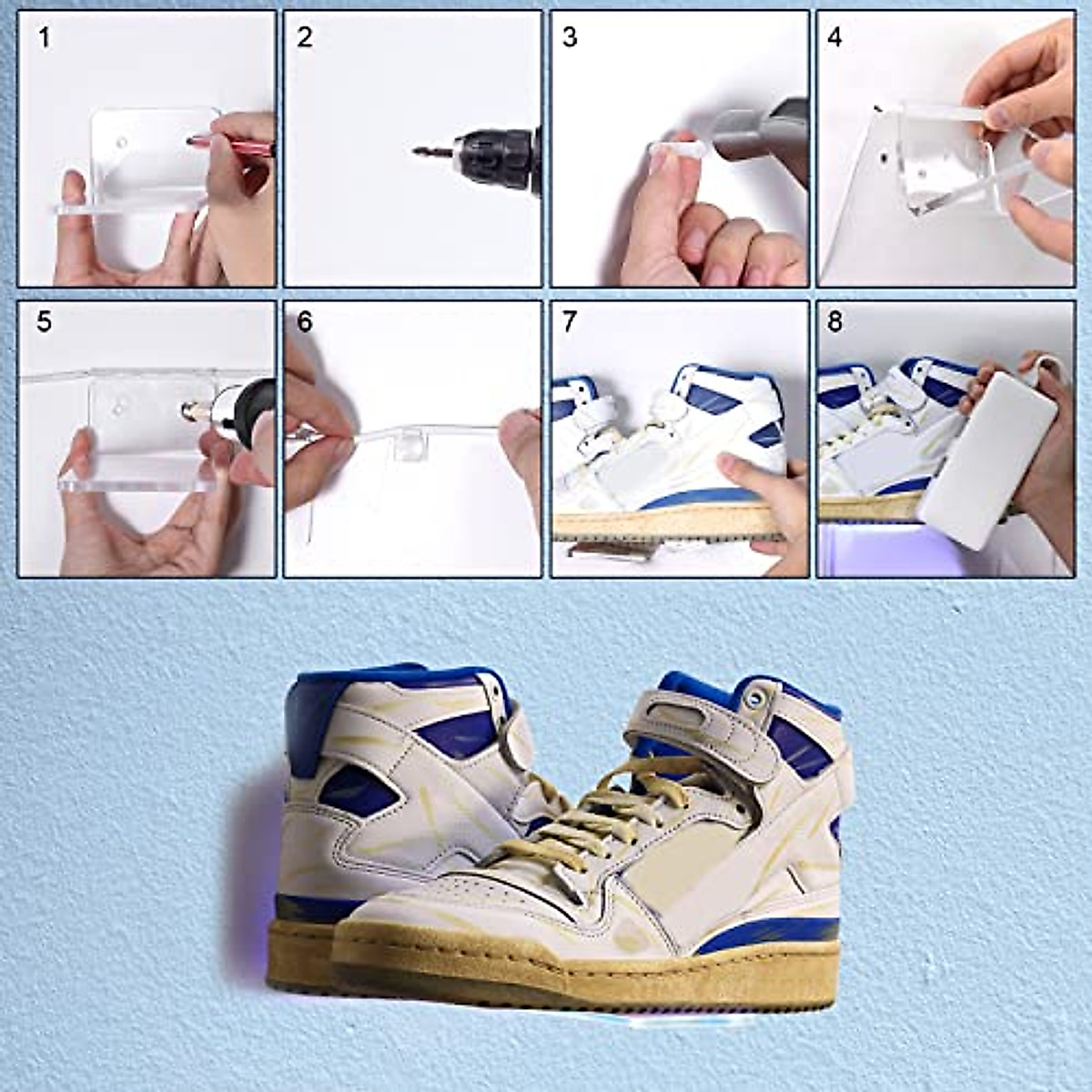 1
2
3
4
5
6
7
8