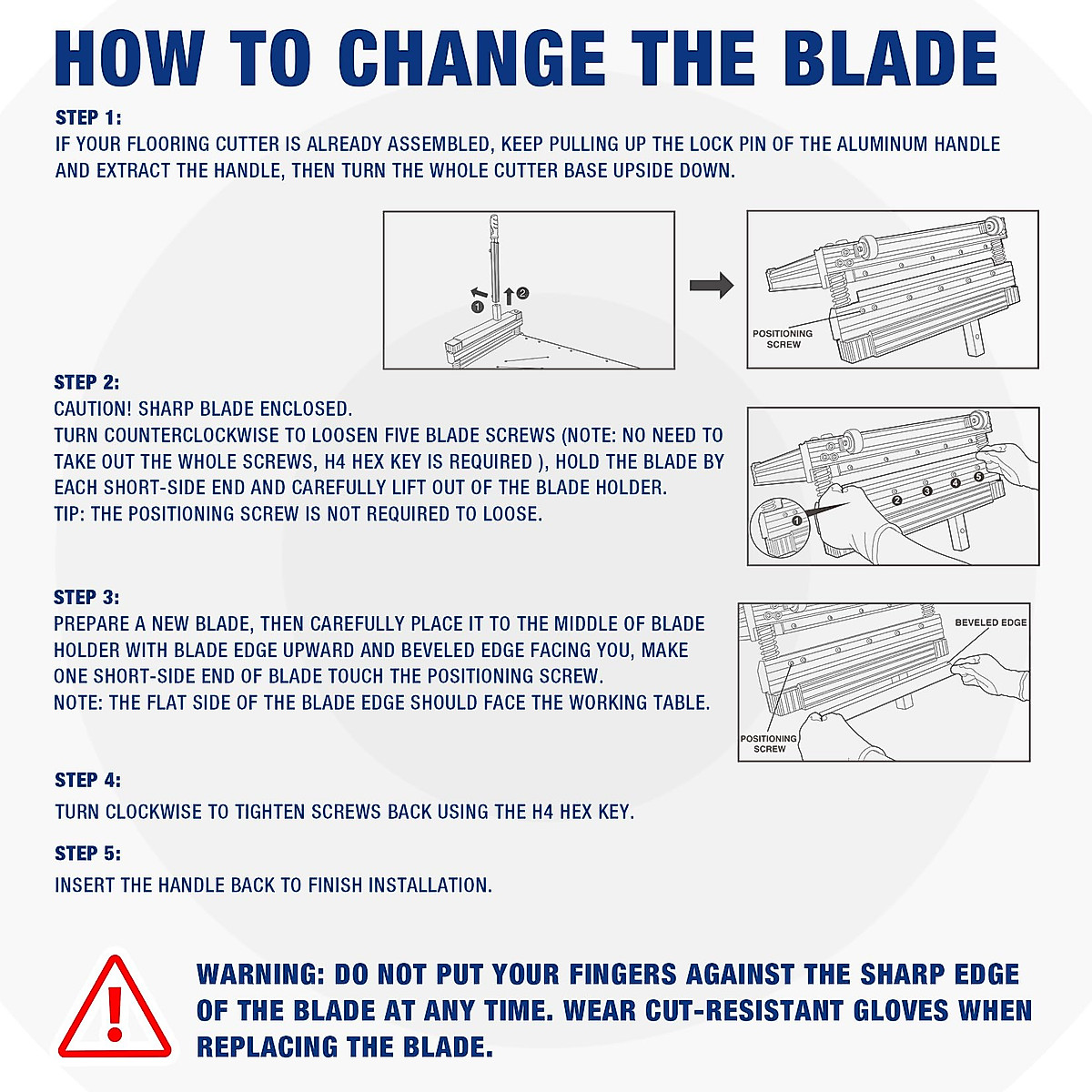 HOW TO CHANGE THE BLADE

STEP 1:
IF YOUR FLOORING CUTTER IS ALREADY ASSEMBLED, KEEP PULLING UP THE LOCK PIN OF THE ALUMINUM HANDLE AND EXTRACT THE HANDLE, THEN TURN THE WHOLE CUTTER BASE UPSIDE DOWN.

1 2

POSITIONING SCREW

STEP 2:
CAUTION! SHARP BLADE ENCLOSED.
TURN COUNTERCLOCKWISE TO LOOSEN FIVE BLADE SCREWS (NOTE: NO NEED TO TAKE OUT THE WHOLE SCREWS, H4 HEX KEY IS REQUIRED ), HOLD THE BLADE BY EACH SHORT-SIDE END AND CAREFULLY LIFT OUT OF THE BLADE HOLDER.
TIP: THE POSITIONING SCREW IS NOT REQUIRED TO LOOSE.

1 2 3 4 5

STEP 3:
PREPARE A NEW BLADE, THEN CAREFULLY PLACE IT TO THE MIDDLE OF BLADE HOLDER WITH BLADE EDGE UPWARD AND BEVELED EDGE FACING YOU, MAKE ONE SHORT-SIDE END OF BLADE TOUCH THE POSITIONING SCREW.
NOTE: THE FLAT SIDE OF THE BLADE EDGE SHOULD FACE THE WORKING TABLE.

BEVELED EDGE

POSITIONING SCREW

STEP 4:
TURN CLOCKWISE TO TIGHTEN SCREWS BACK USING THE H4 HEX KEY.

STEP 5:
INSERT THE HANDLE BACK TO FINISH INSTALLATION.

WARNING: DO NOT PUT YOUR FINGERS AGAINST THE SHARP EDGE OF THE BLADE AT ANY TIME. WEAR CUT-RESISTANT GLOVES WHEN REPLACING THE BLADE.