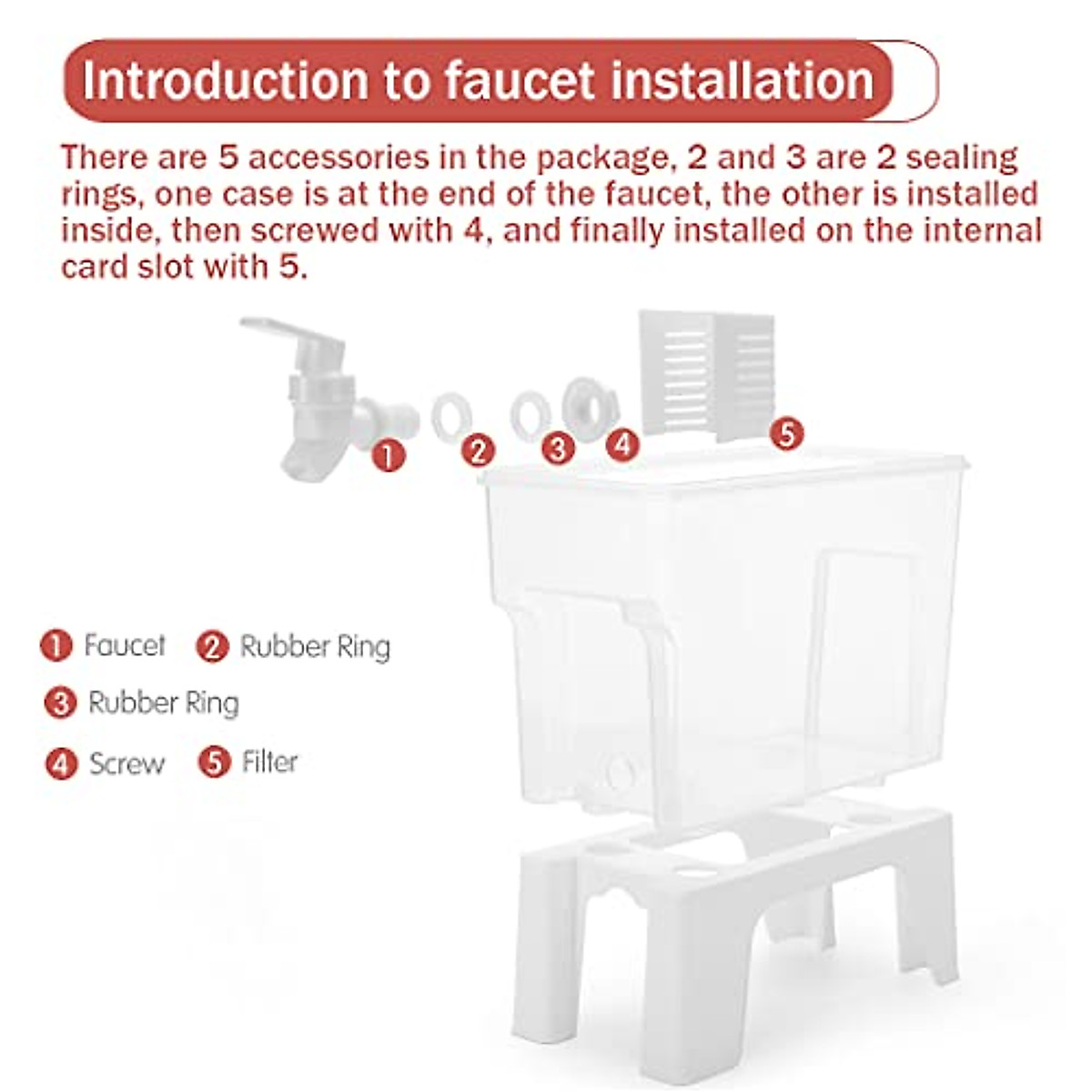 Introduction to faucet installation

There are 5 accessories in the package, 2 and 3 are 2 sealing rings, one case is at the end of the faucet, the other is installed inside, then screwed with 4, and finally installed on the internal card slot with 5.

1 2 3 4 5

1 Faucet 2 Rubber Ring
3 Rubber Ring
4 Screw 5 Filter