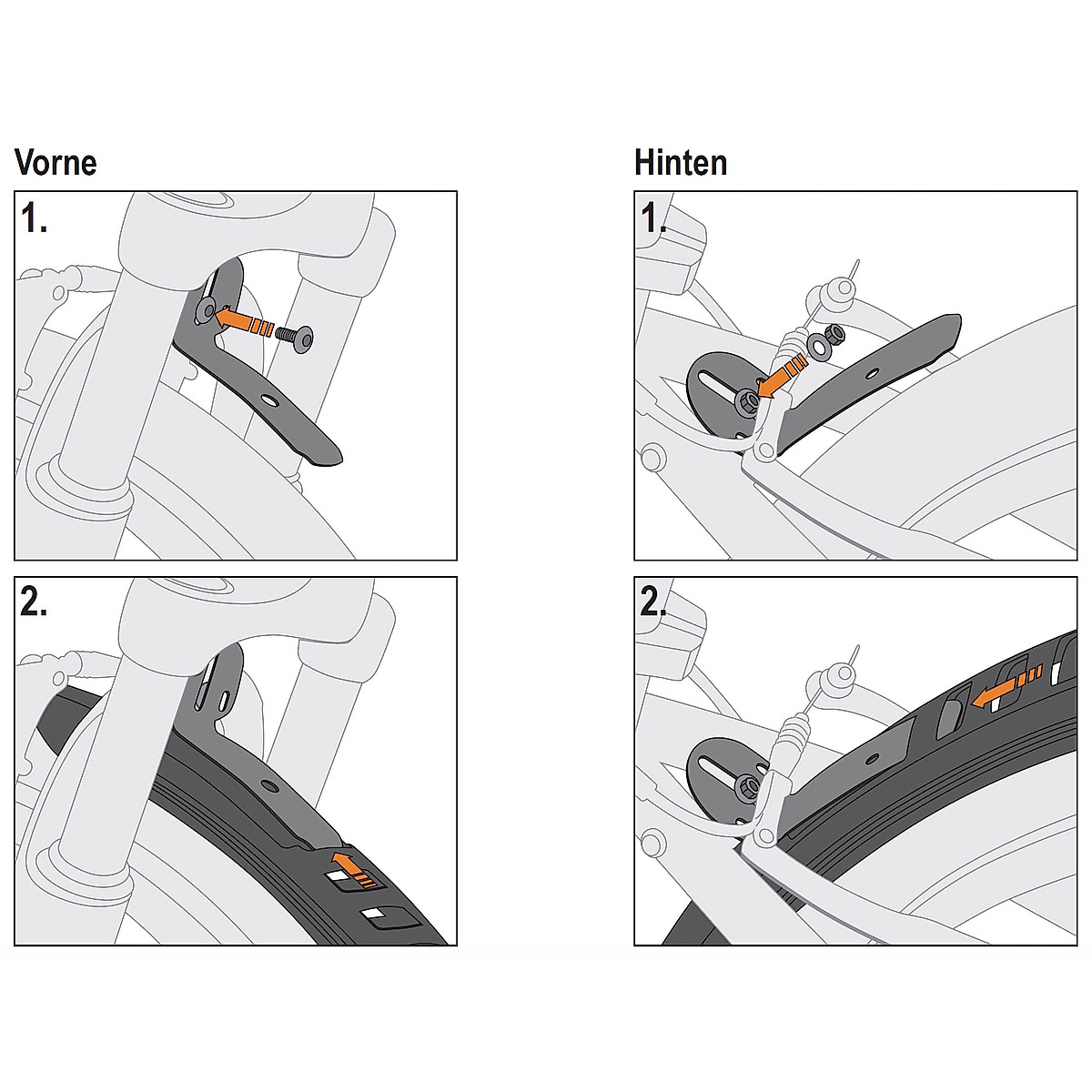 Vorne

1.

2.

Hinten

1.

2.