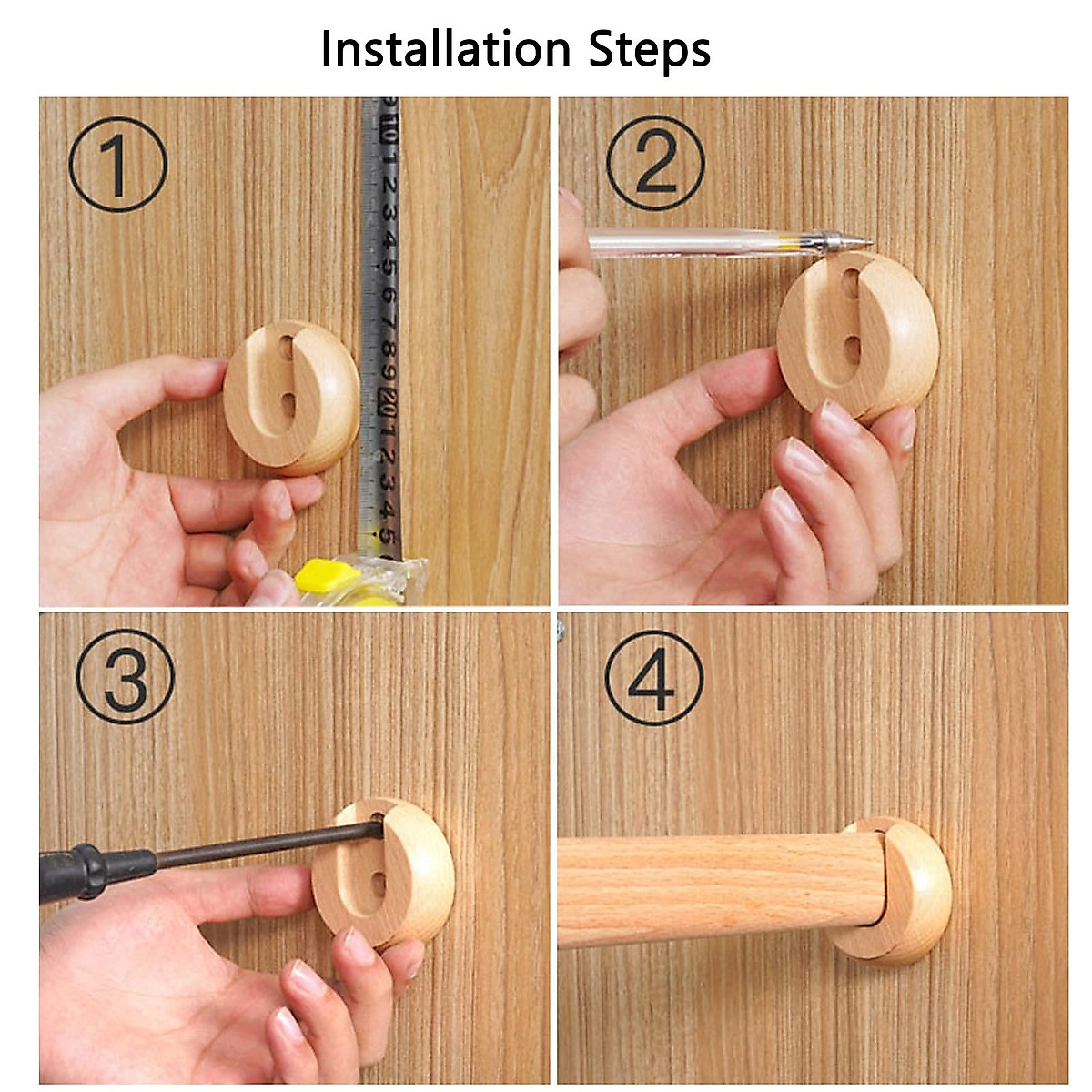 Installation Steps

①

10 1 2 3 4 5 6 7 8 9 20 1 2 3 4 5

②

③

④