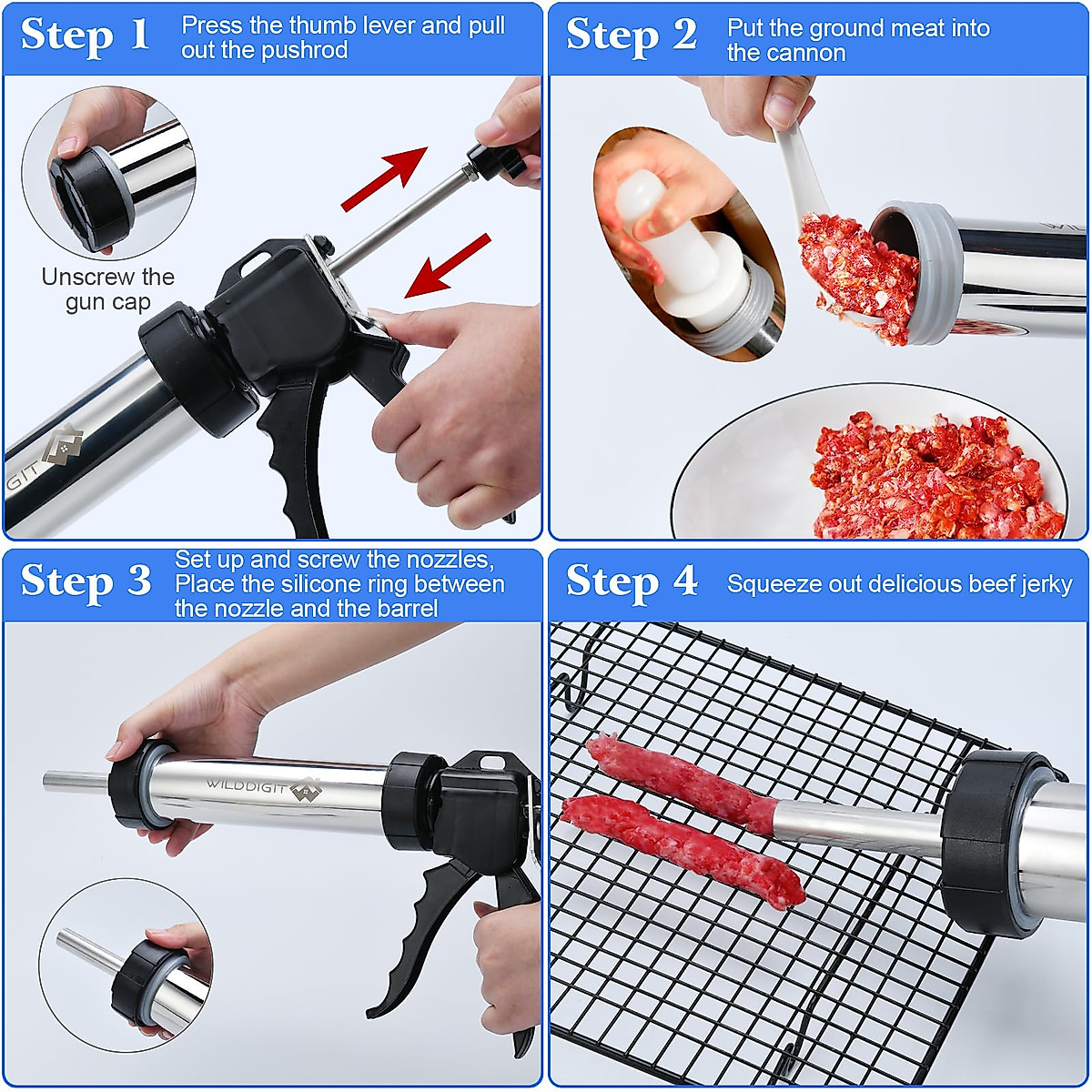 Step 1 Press the thumb lever and pull out the pushrod

Unscrew the gun cap

GIT

Step 2 Put the ground meat into the cannon

Step 3 Set up and screw the nozzles, Place the silicone ring between the nozzle and the barrel

WILDDIGIT

Step 4 Squeeze out delicious beef jerky