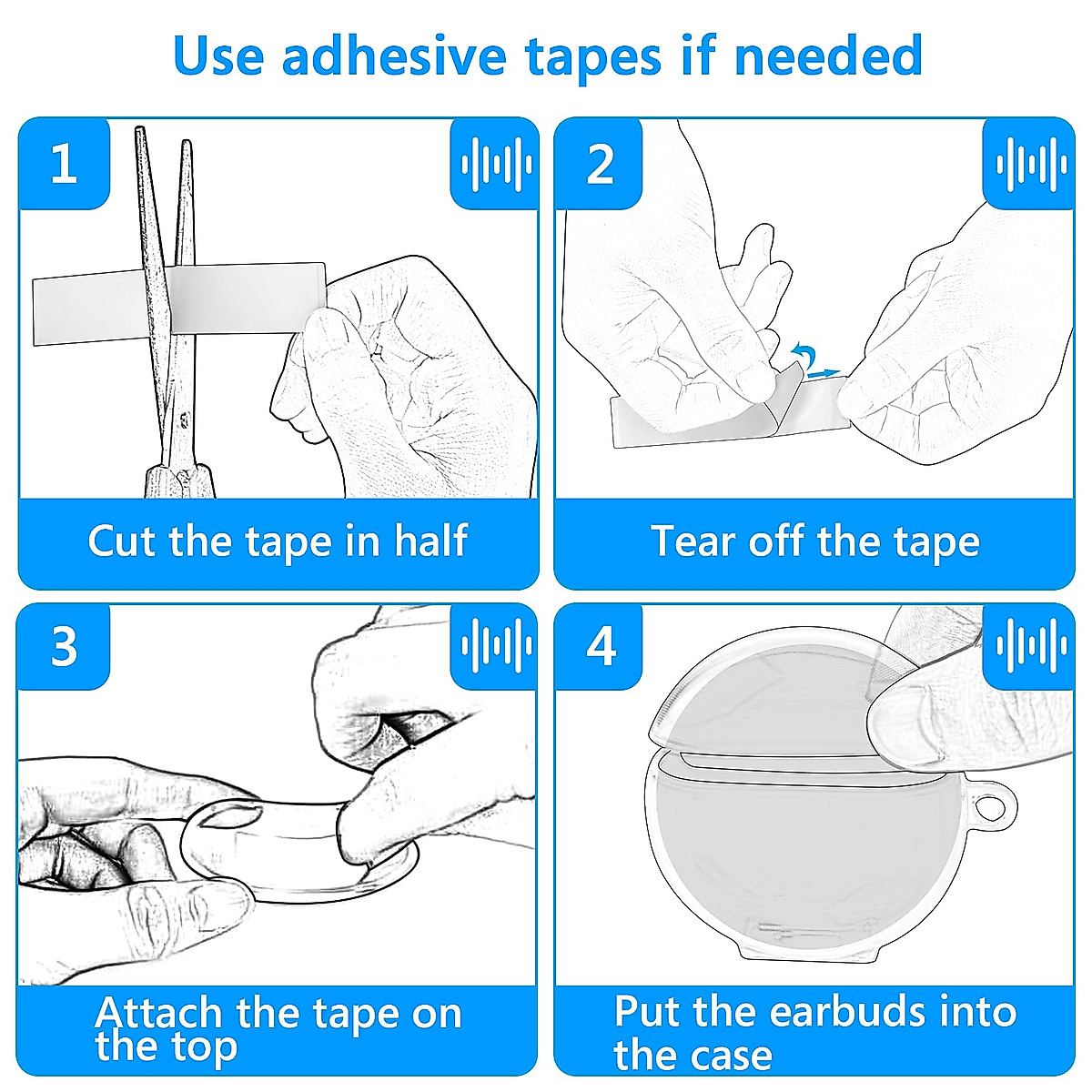 Use adhesive tapes if needed

1

Cut the tape in half

2

Tear off the tape

3

Attach the tape on the top

4

Put the earbuds into the case