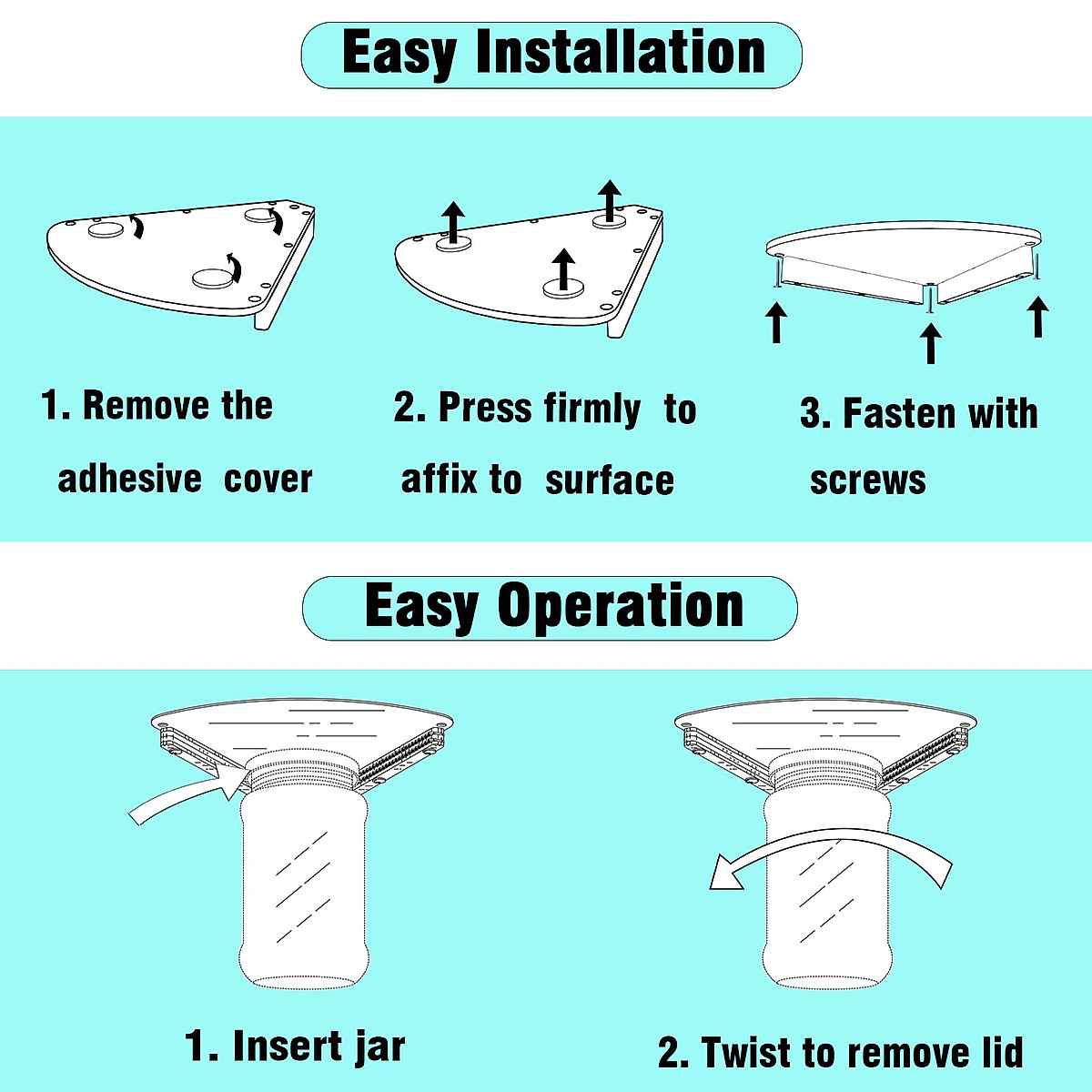 Easy Installation

1. Remove the adhesive cover

2. Press firmly to affix to surface

3. Fasten with screws

Easy Operation

1. Insert jar

2. Twist to remove lid