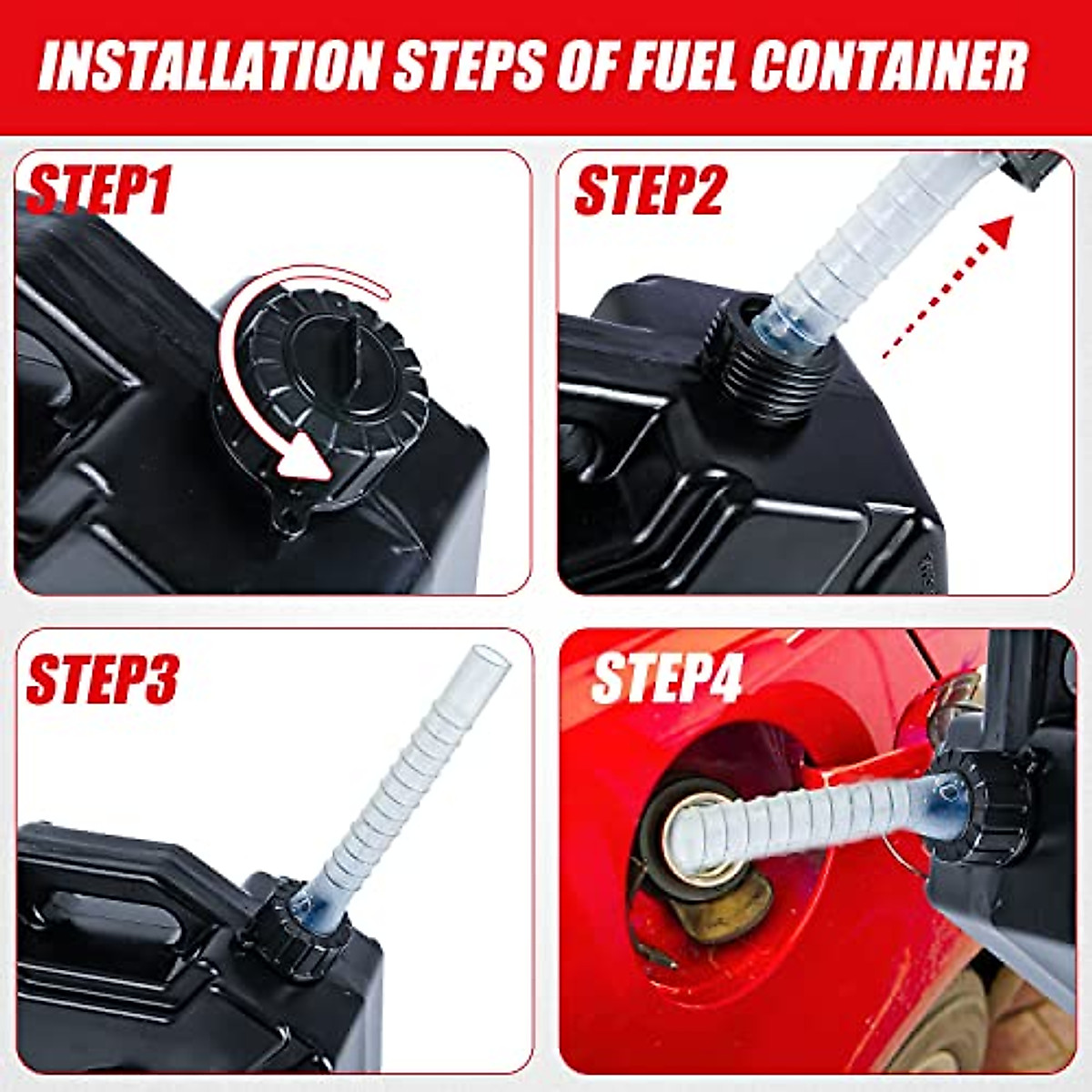 INSTALLATION STEPS OF FUEL CONTAINER

STEP1

STEP2

STEP3

STEP4