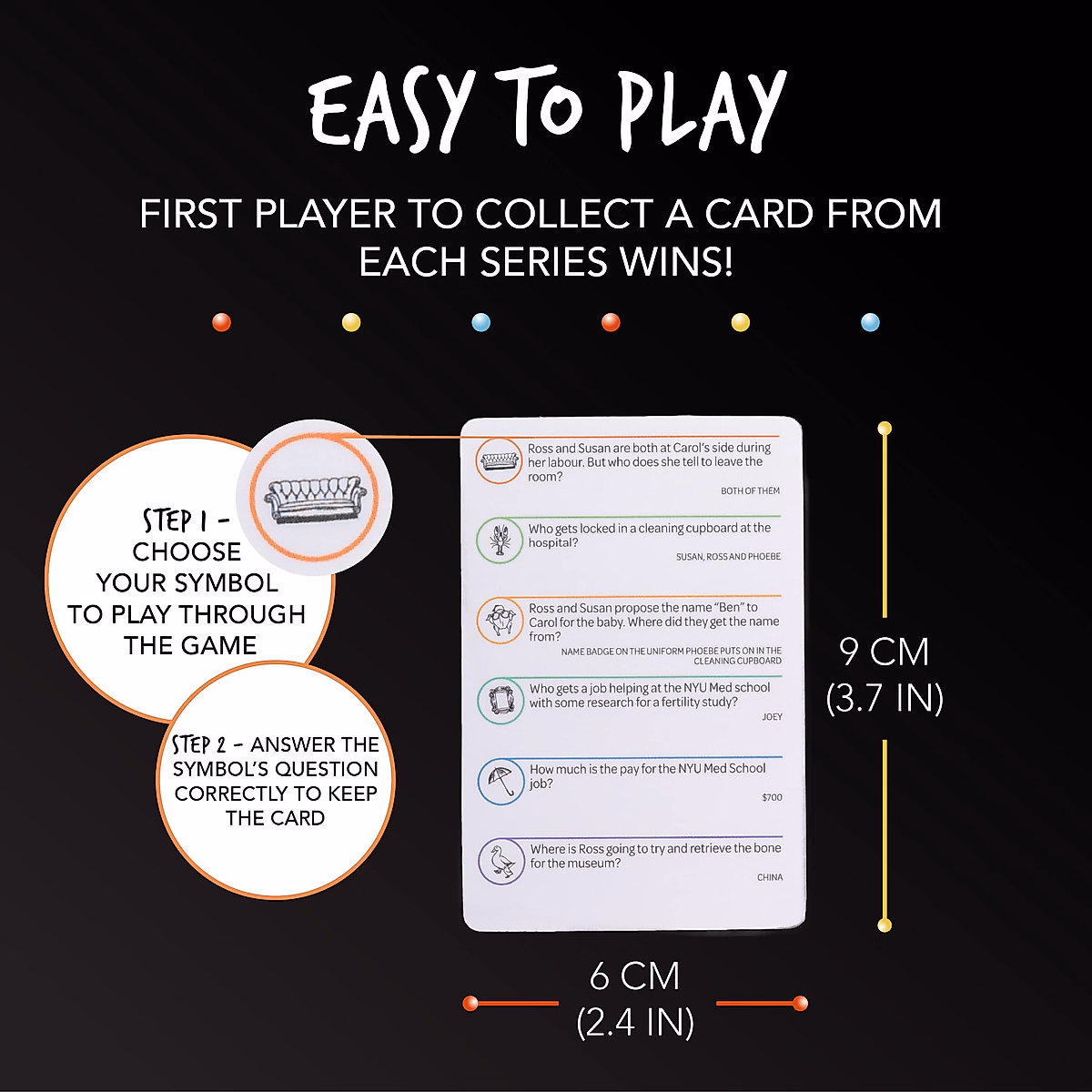 EASY TO PLAY

FIRST PLAYER TO COLLECT A CARD FROM EACH SERIES WINS!

STEP 1 - CHOOSE YOUR SYMBOL TO PLAY THROUGH THE GAME

STEP 2 - ANSWER THE SYMBOL'S QUESTION CORRECTLY TO KEEP THE CARD

Ross and Susan are both at Carol's side during her labour. But who does she tell to leave the room?
BOTH OF THEM

Who gets locked in a cleaning cupboard at the hospital?
SUSAN, ROSS AND PHOEBE

Ross and Susan propose the name "Ben" to Carol for the baby. Where did they get the name from?
NAME BADGE ON THE UNIFORM PHOEBE PUTS ON IN THE CLEANING CUPBOARD

Who gets a job helping at the NYU Med school with some research for a fertility study?
JOEY

How much is the pay for the NYU Med School job?
$700

Where is Ross going to try and retrieve the bone for the museum?
CHINA

9 CM (3.7 IN)

6 CM (2.4 IN)