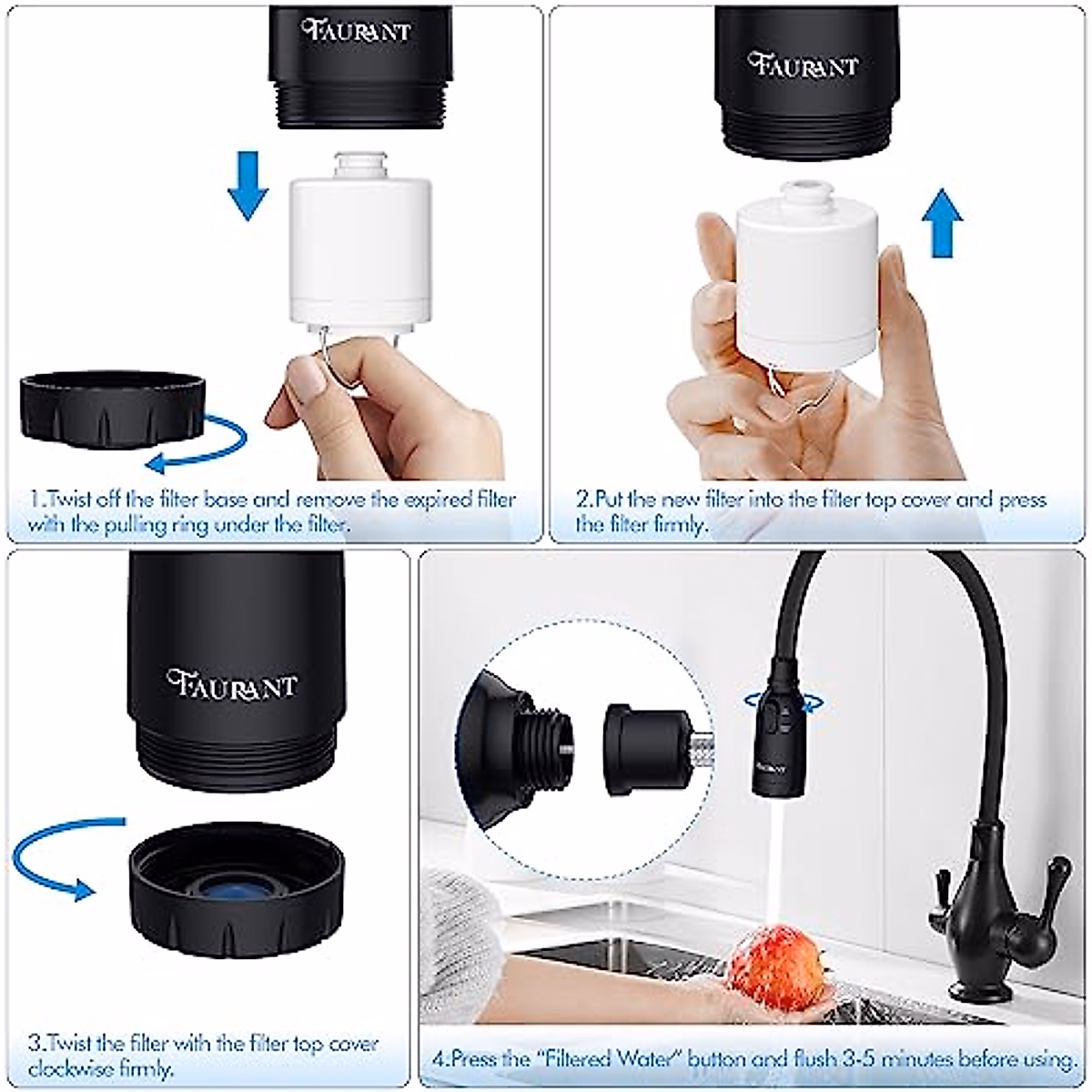 FAURANT

1.Twist off the filter base and remove the expired filter with the pulling ring under the filter.

FAURANT

2.Put the new filter into the filter top cover and press the filter firmly.

FAURANT

3.Twist the filter with the filter top cover clockwise firmly.

4.Press the "Filtered Water" button and flush 3-5 minutes before using.