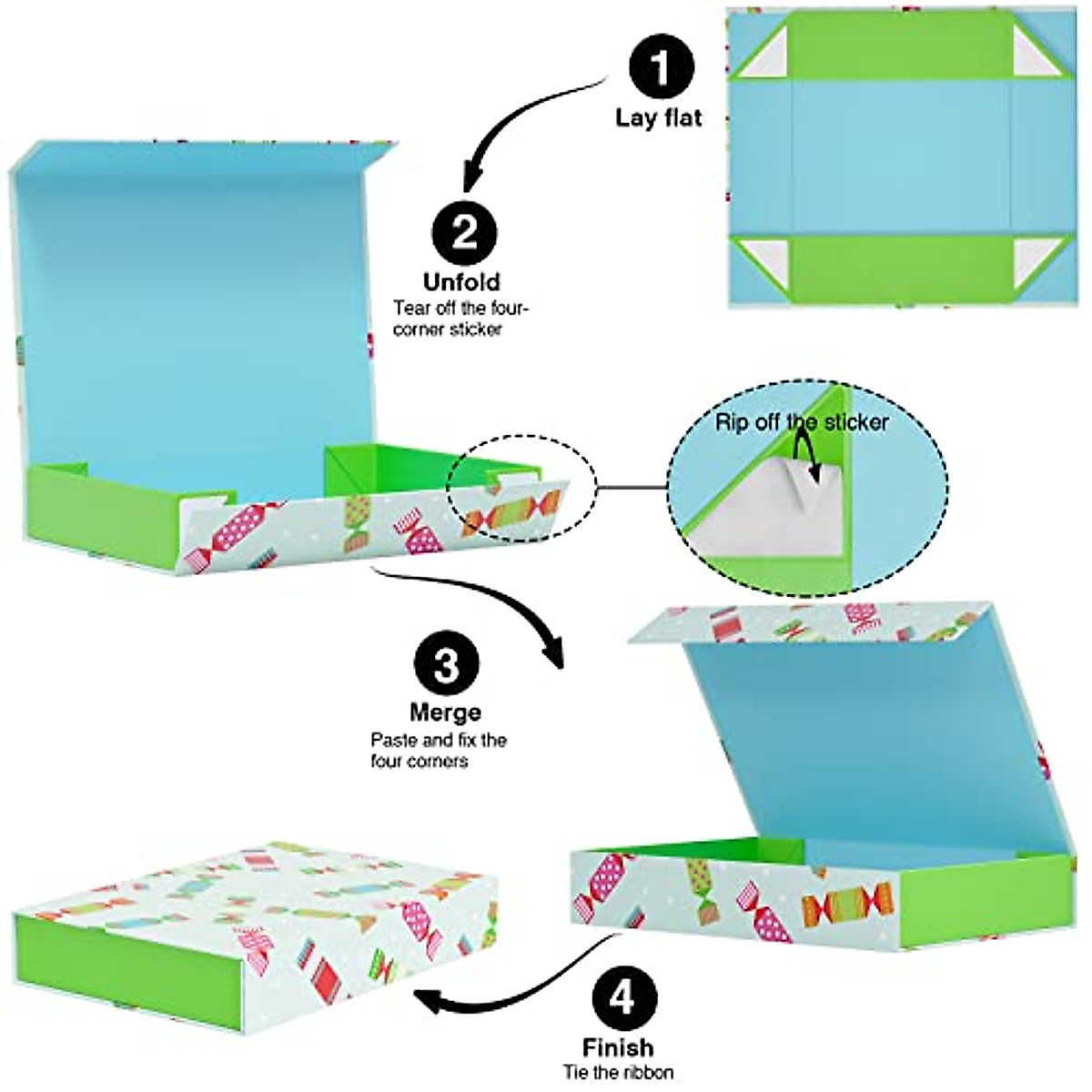 1
Lay flat

2
Unfold
Tear off the four-corner sticker

Rip off the sticker

3
Merge
Paste and fix the four corners

4
Finish
Tie the ribbon