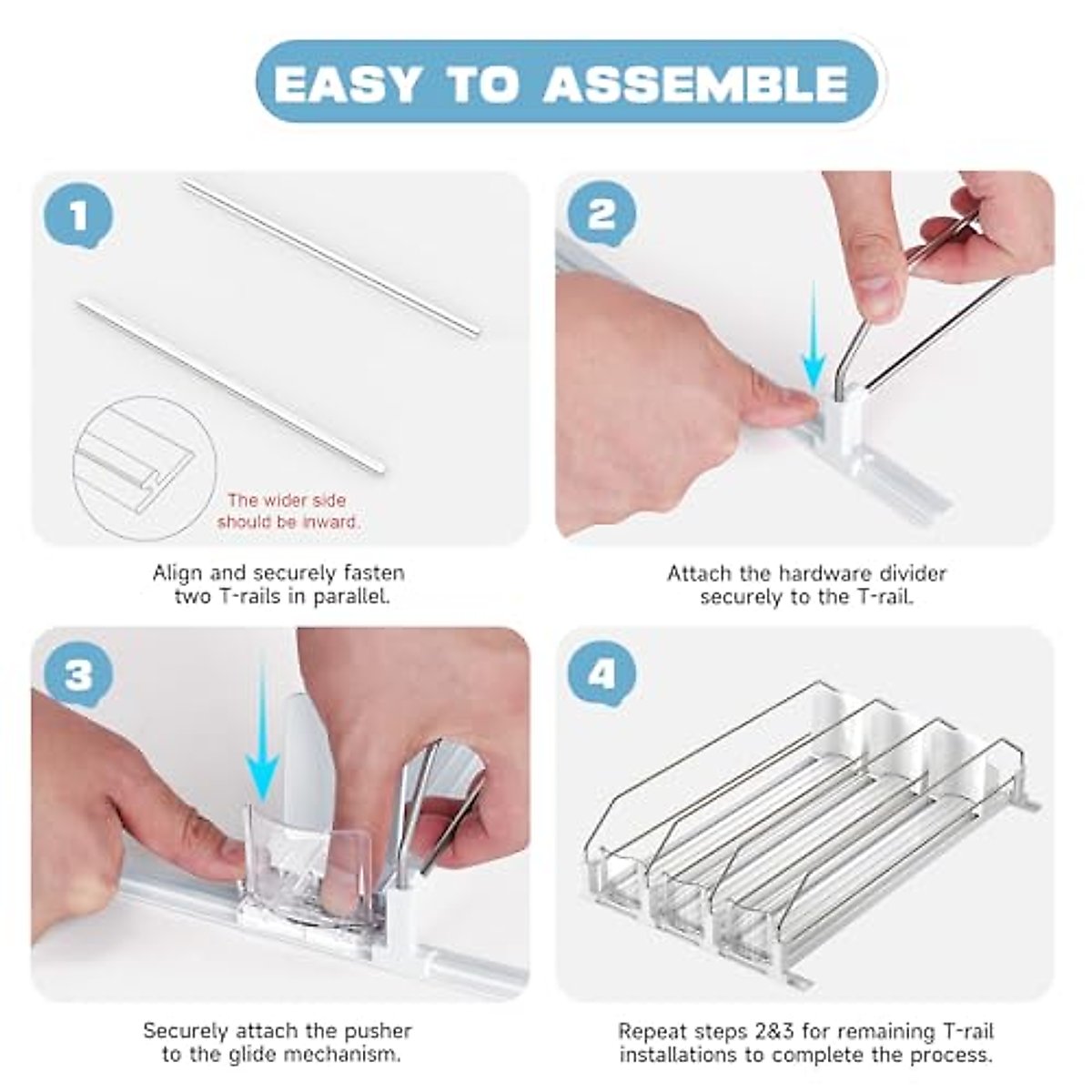 EASY TO ASSEMBLE

1

The wider side should be inward.

Align and securely fasten two T-rails in parallel.

2

Attach the hardware divider securely to the T-rail.

3

Securely attach the pusher to the glide mechanism.

4

Repeat steps 2&3 for remaining T-rail installations to complete the process.