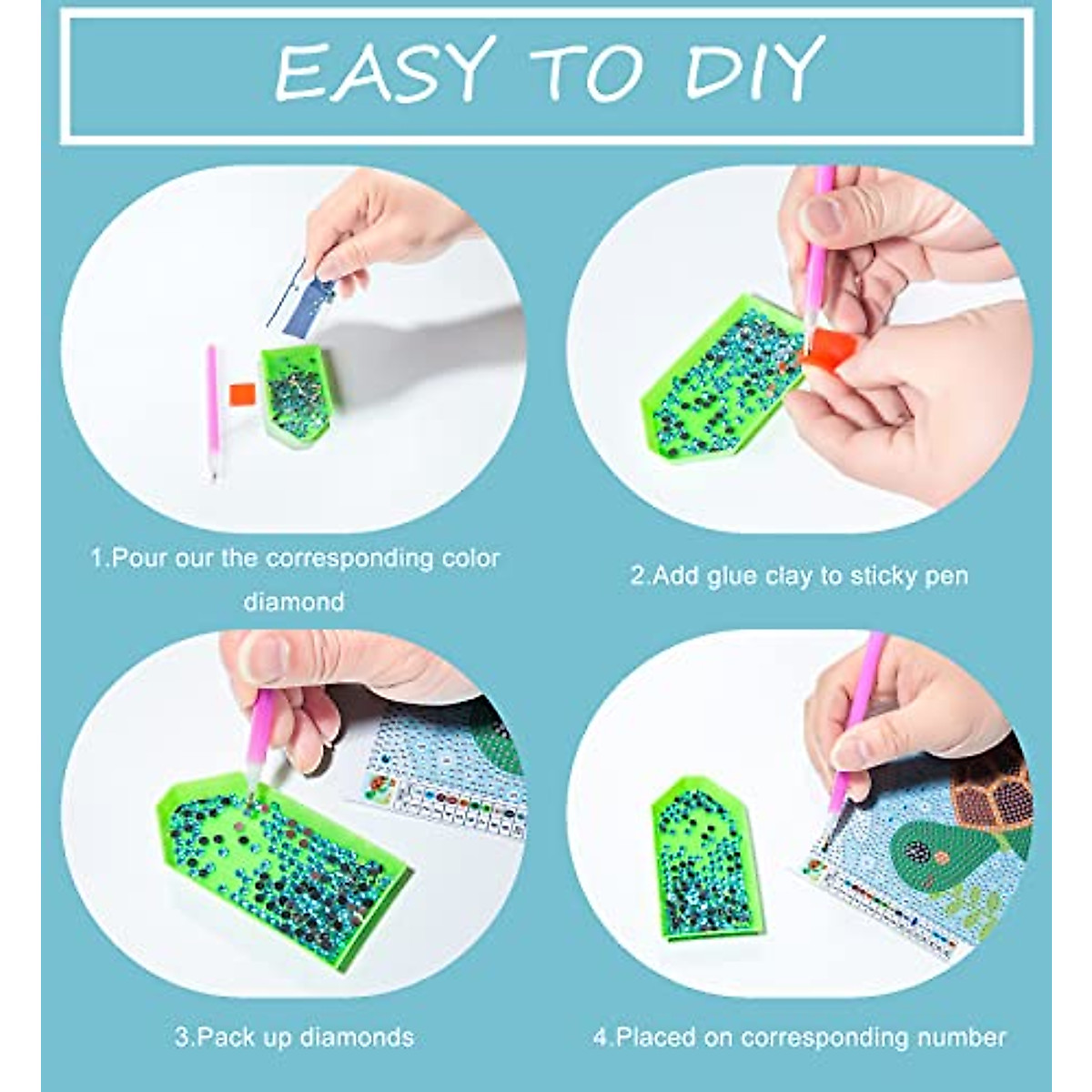 EASY TO DIY

1.Pour our the corresponding color diamond

2.Add glue clay to sticky pen

3.Pack up diamonds

4.Placed on corresponding number