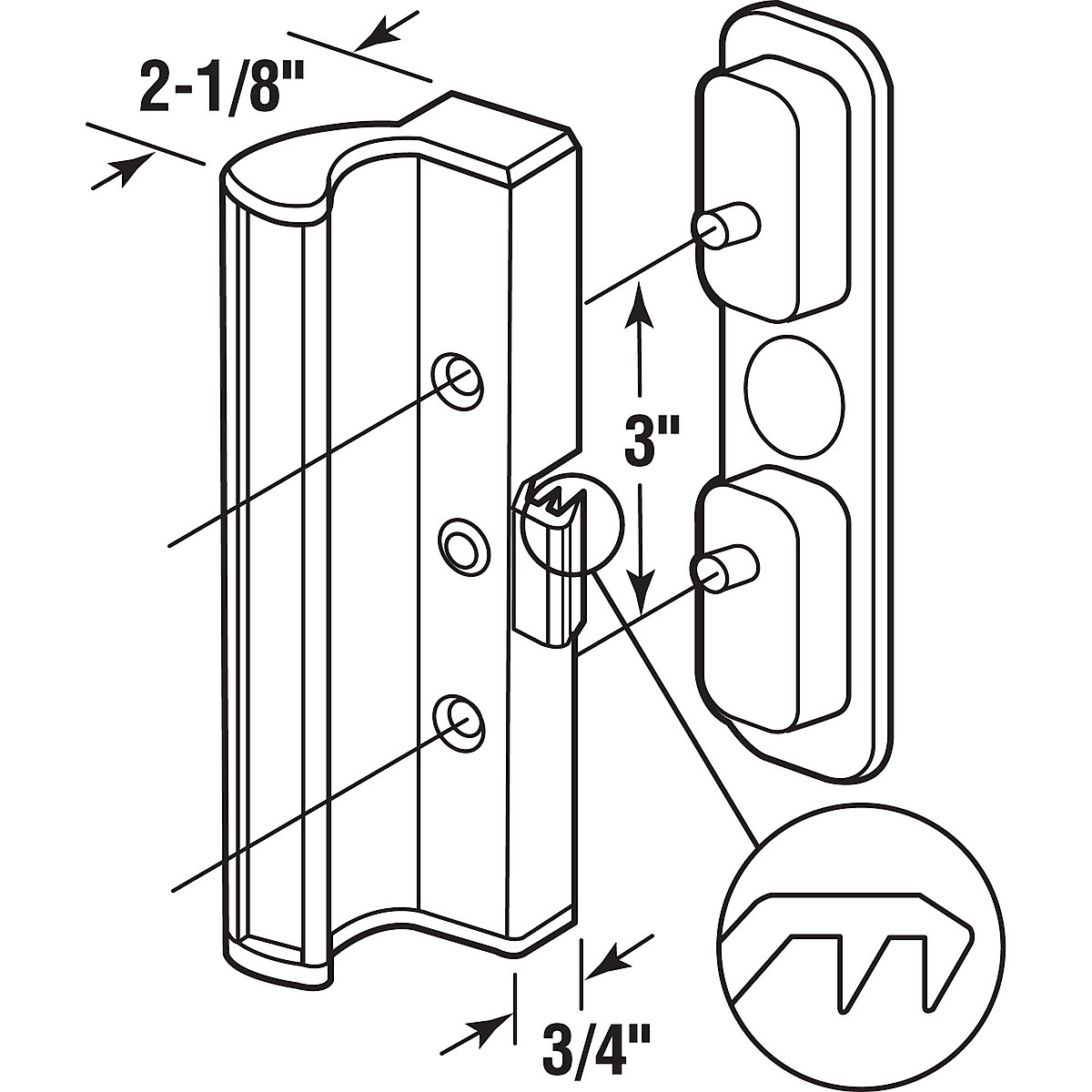 2-1/8"

3"

3/4"