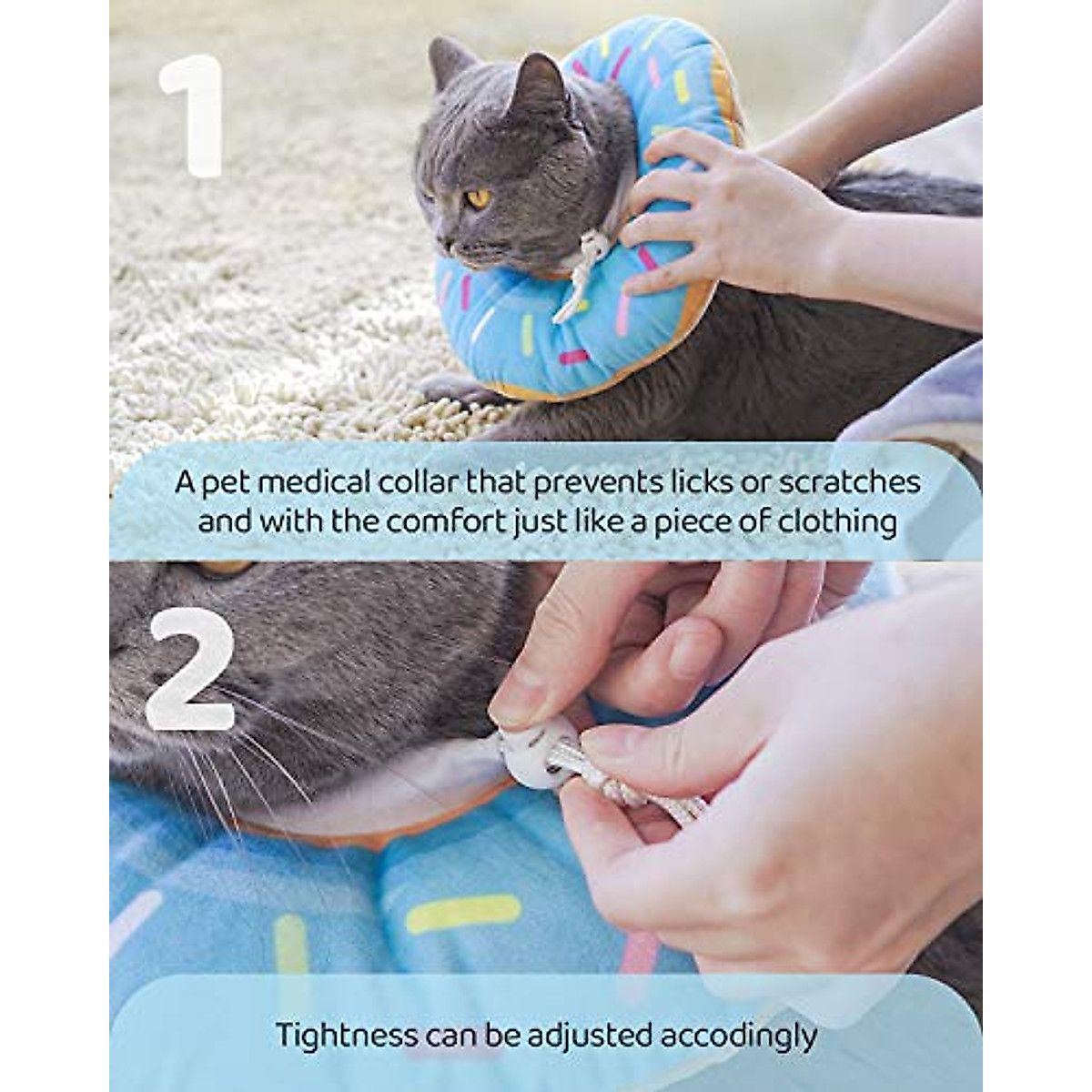 1

A pet medical collar that prevents licks or scratches and with the comfort just like a piece of clothing

2

Tightness can be adjusted accodingly