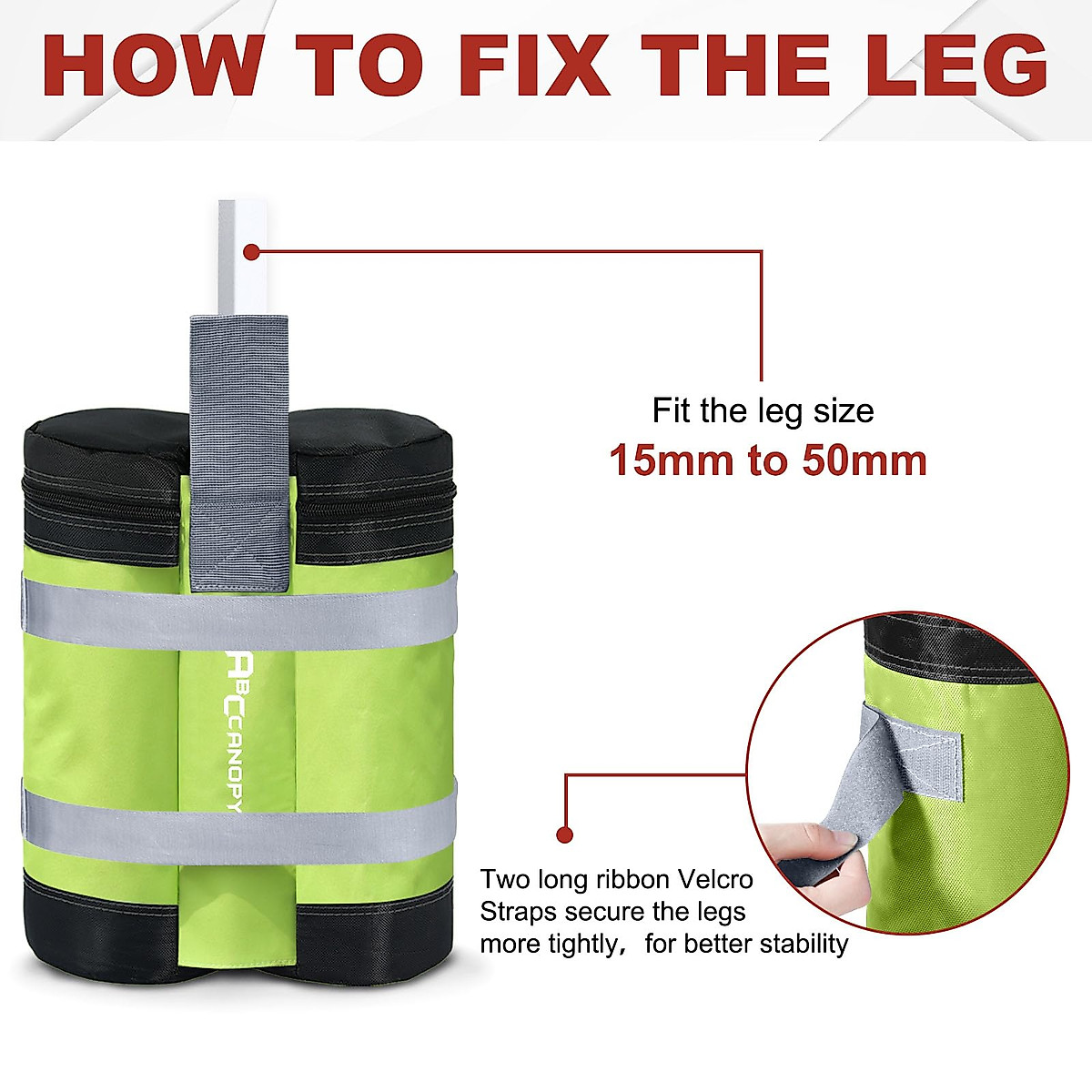 HOW TO FIX THE LEG

Fit the leg size
15mm to 50mm

ABCCANOPY

Two long ribbon Velcro Straps secure the legs more tightly， for better stability