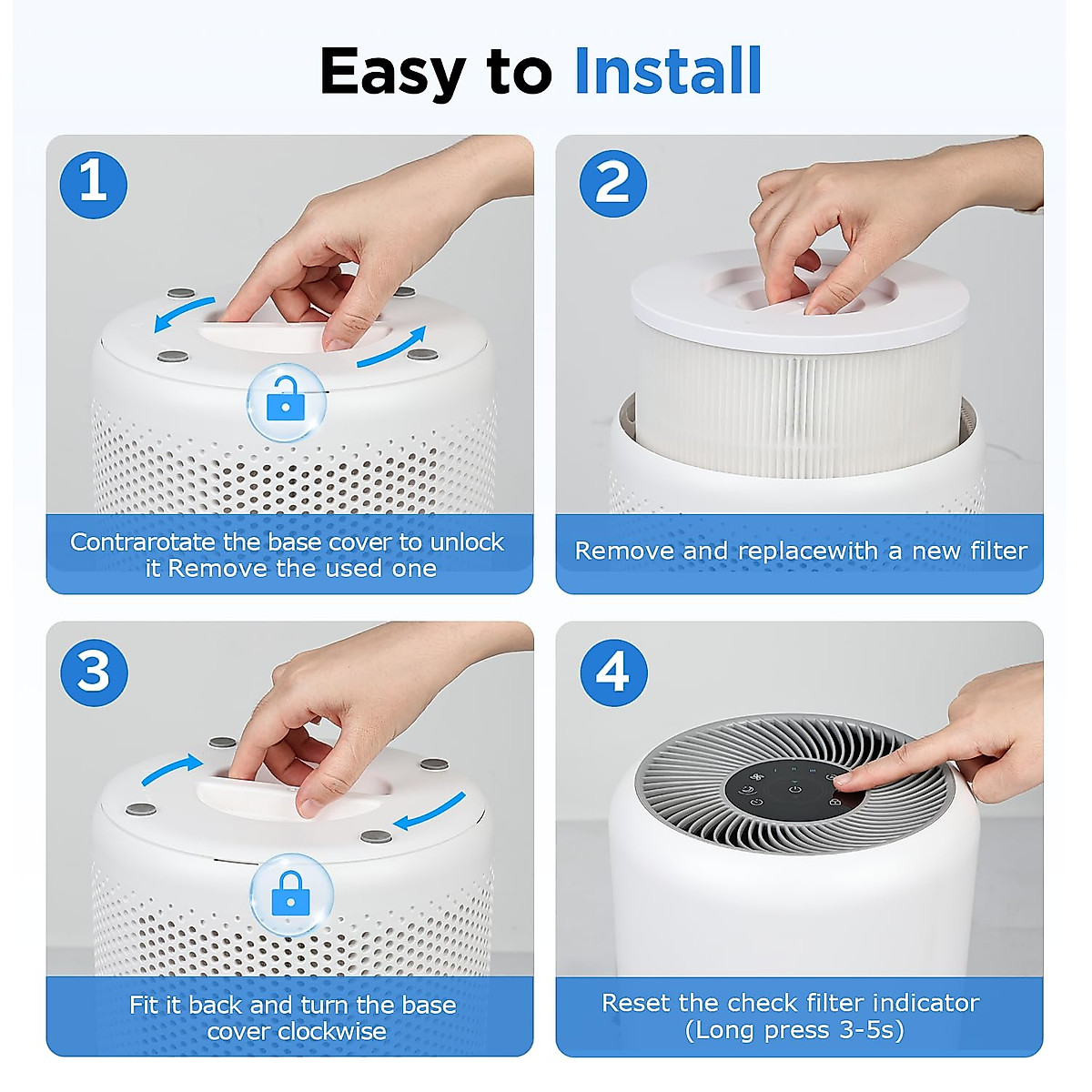 Easy to Install

1

Contrarotate the base cover to unlock it Remove the used one

2

Remove and replacewith a new filter

3

Fit it back and turn the base cover clockwise

4

Reset the check filter indicator (Long press 3-5s)