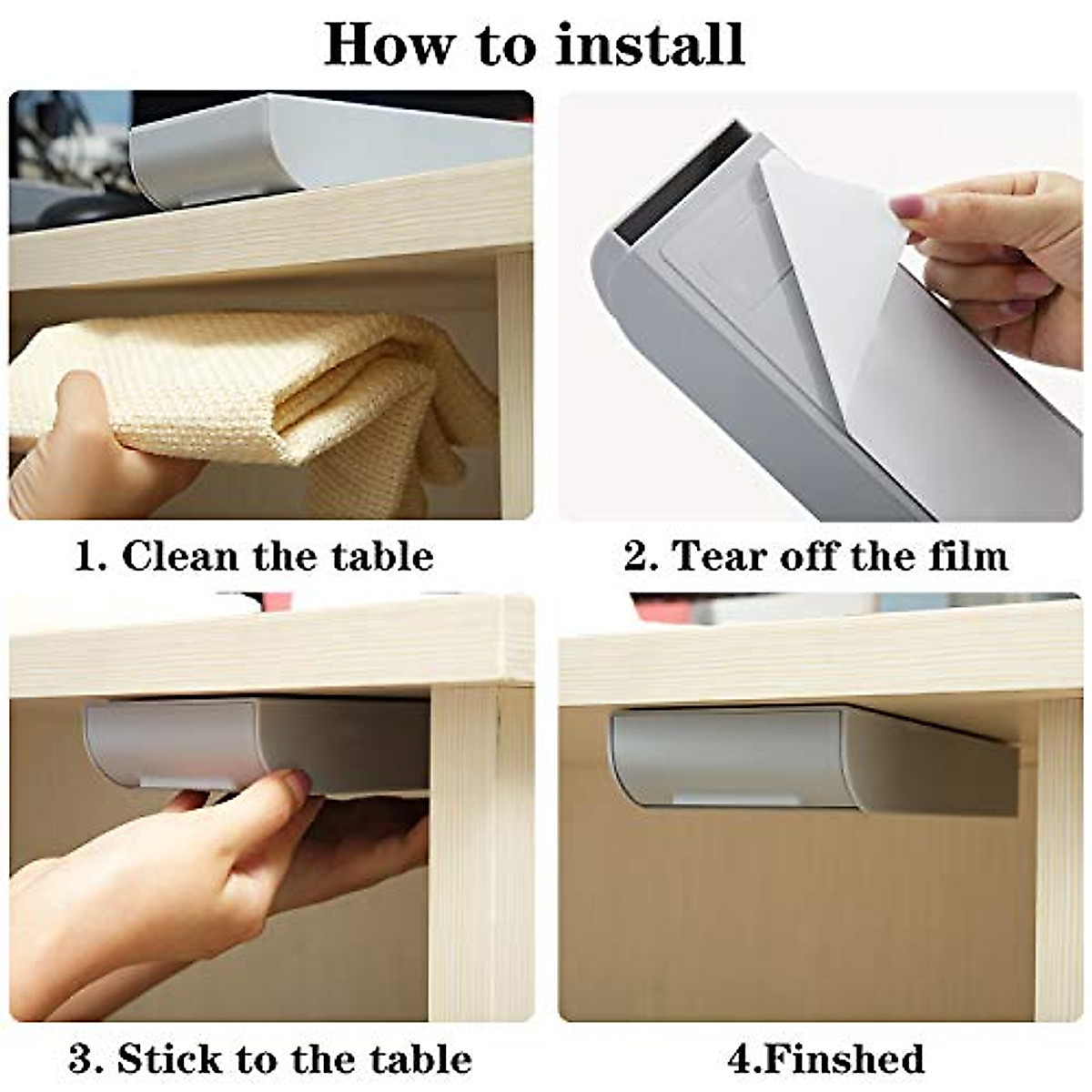 How to install

1. Clean the table

2. Tear off the film

3. Stick to the table

4.Finshed