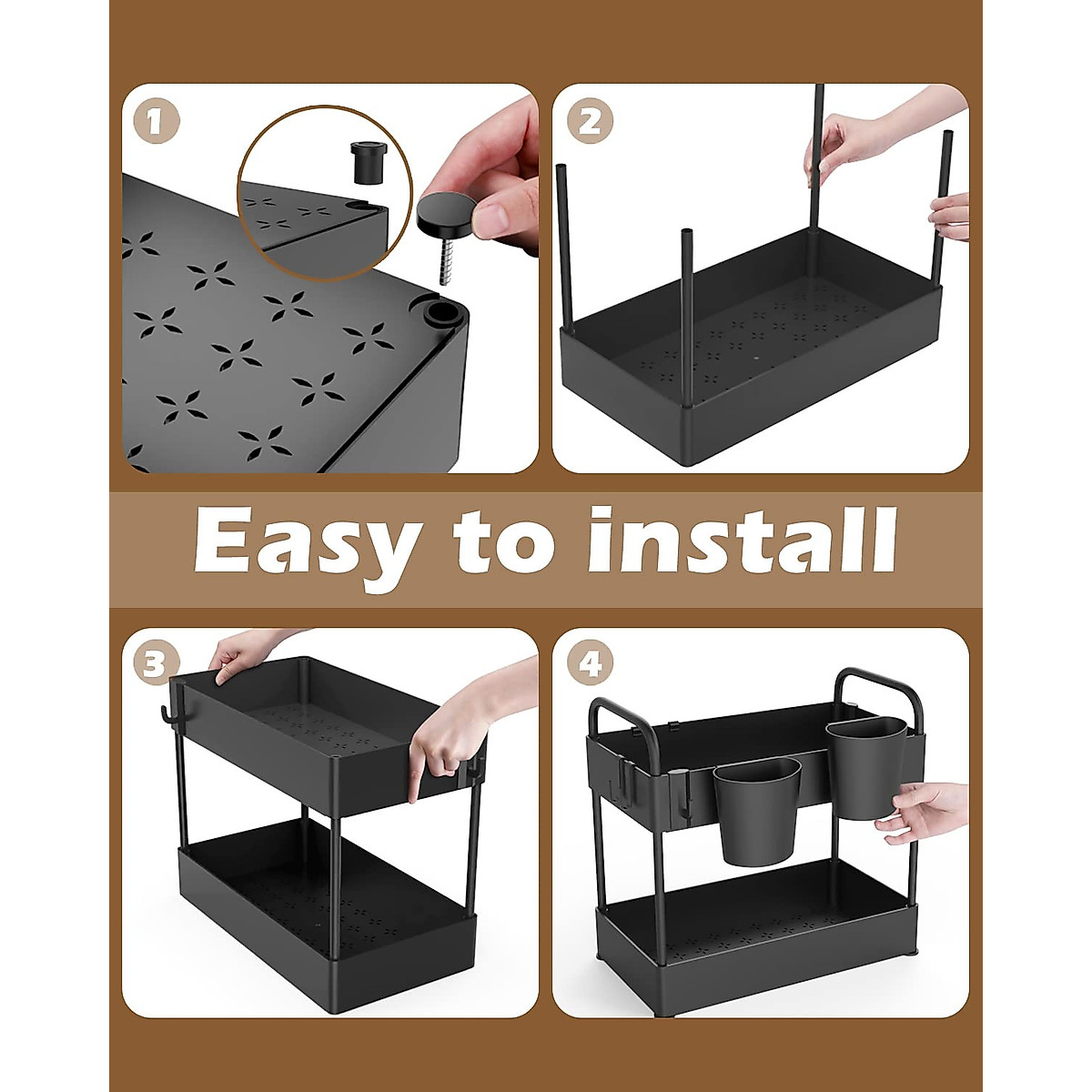 1

2

Easy to install

3

4