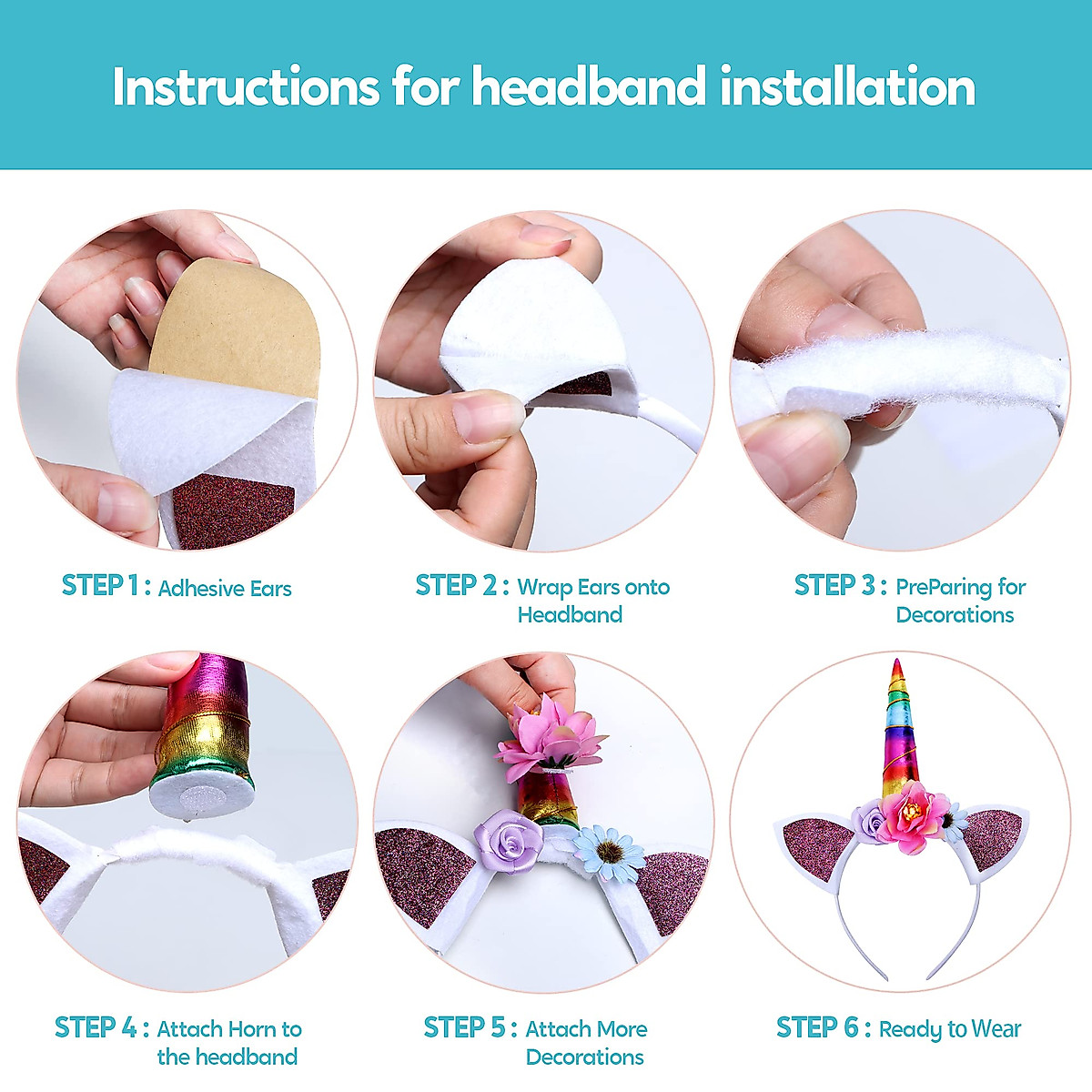 Instructions for headband installation

STEP 1 : Adhesive Ears

STEP 2 : Wrap Ears onto Headband

STEP 3 : PreParing for Decorations

STEP 4 : Attach Horn to the headband

STEP 5 : Attach More Decorations

STEP 6 : Ready to Wear