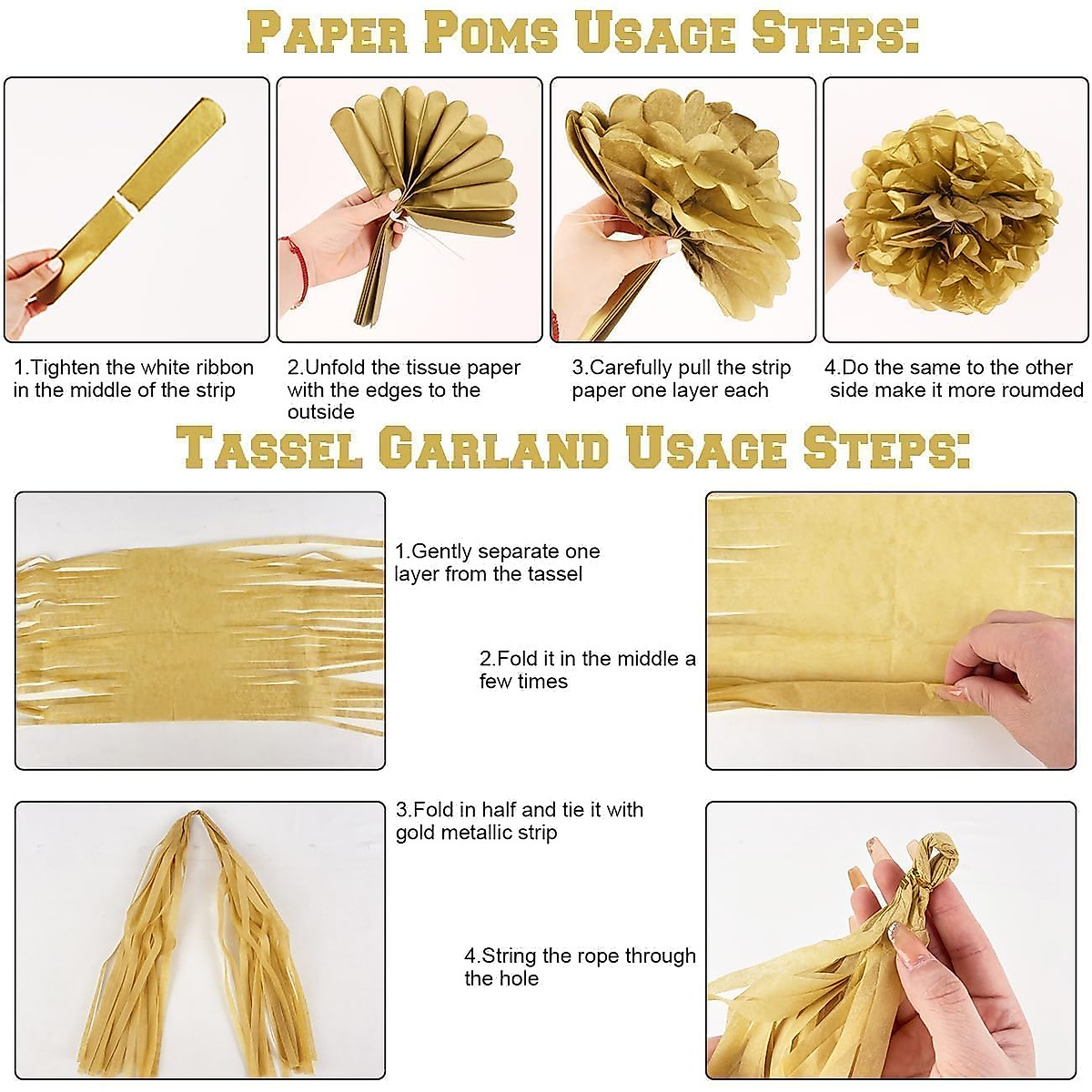 PAPER POMS USAGE STEPS:

1.Tighten the white ribbon in the middle of the strip

2.Unfold the tissue paper with the edges to the outside

3.Carefully pull the strip paper one layer each

4.Do the same to the other side make it more roumded

TASSEL GARLAND USAGE STEPS:

1.Gently separate one layer from the tassel

2.Fold it in the middle a few times

3.Fold in half and tie it with gold metallic strip

4.String the rope through the hole