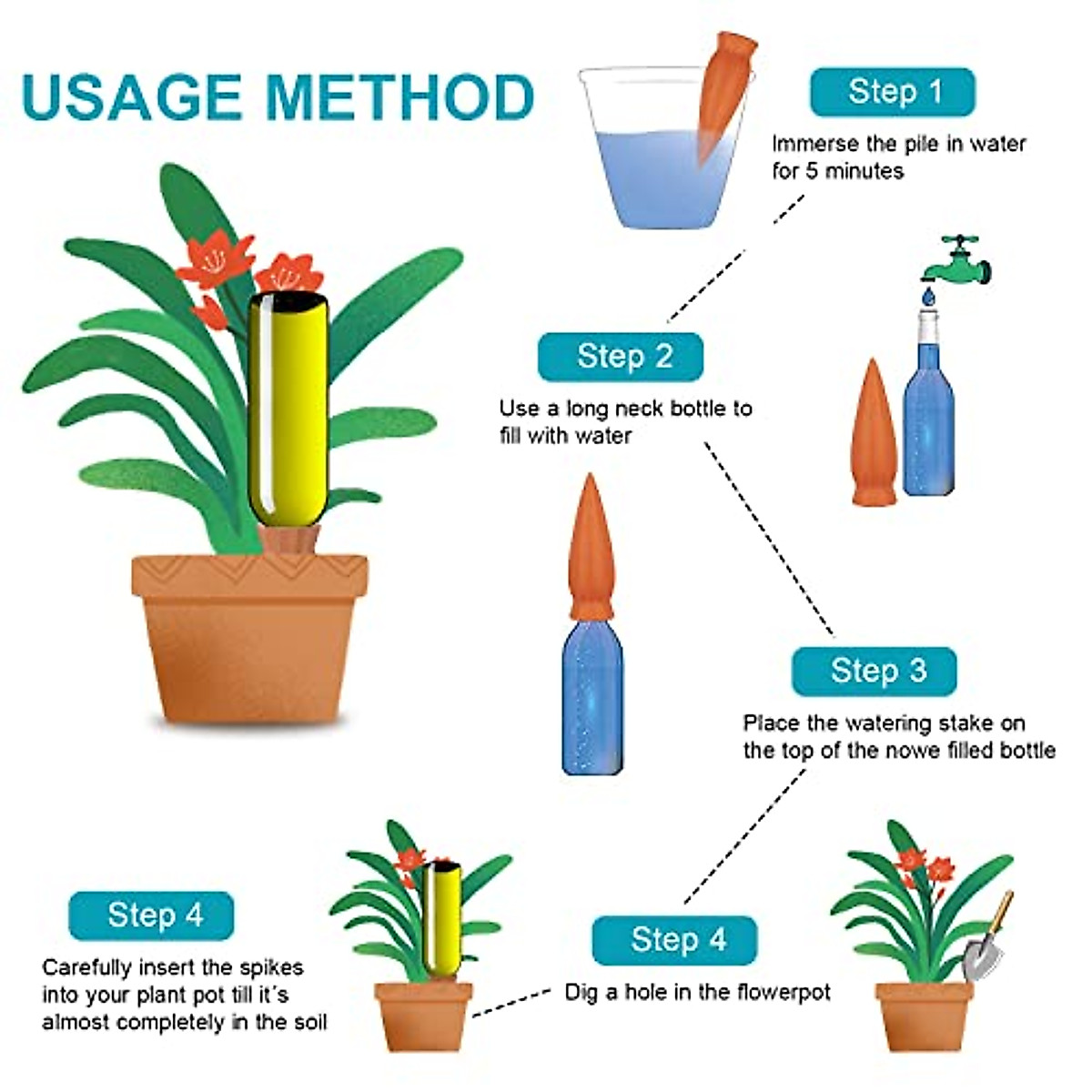 USAGE METHOD

Step 1

Immerse the pile in water for 5 minutes

Step 2

Use a long neck bottle to fill with water

Step 3

Place the watering stake on the top of the nowe filled bottle

Step 4

Dig a hole in the flowerpot

Step 4

Carefully insert the spikes into your plant pot till it's almost completely in the soil