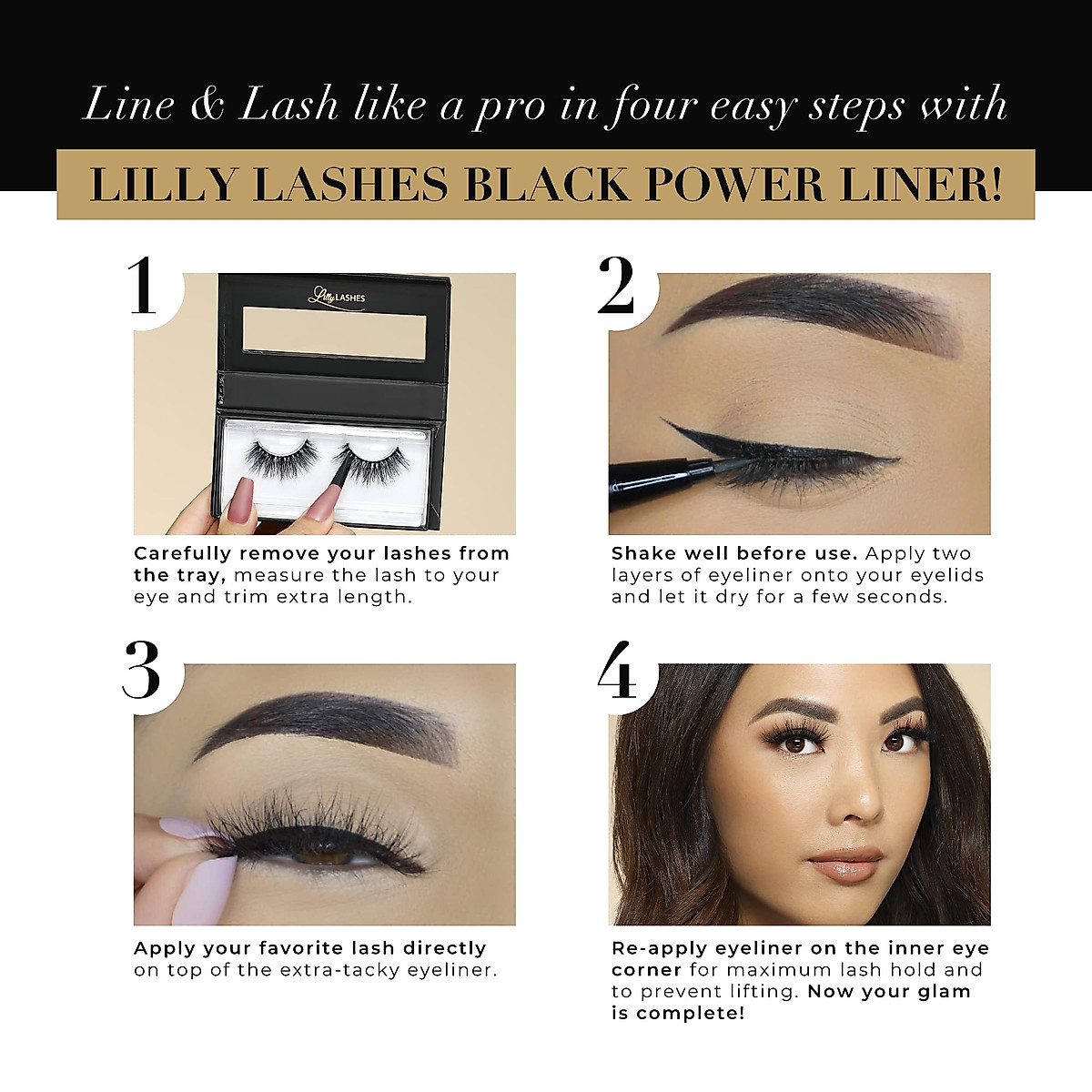 Line & Lash like a pro in four easy steps with

LILLY LASHES BLACK POWER LINER!

1

Lilly LASHES

Carefully remove your lashes from the tray, measure the lash to your eye and trim extra length.

2

Shake well before use. Apply two layers of eyeliner onto your eyelids and let it dry for a few seconds.

3

Apply your favorite lash directly on top of the extra-tacky eyeliner.

4

Re-apply eyeliner on the inner eye corner for maximum lash hold and to prevent lifting. Now your glam is complete!