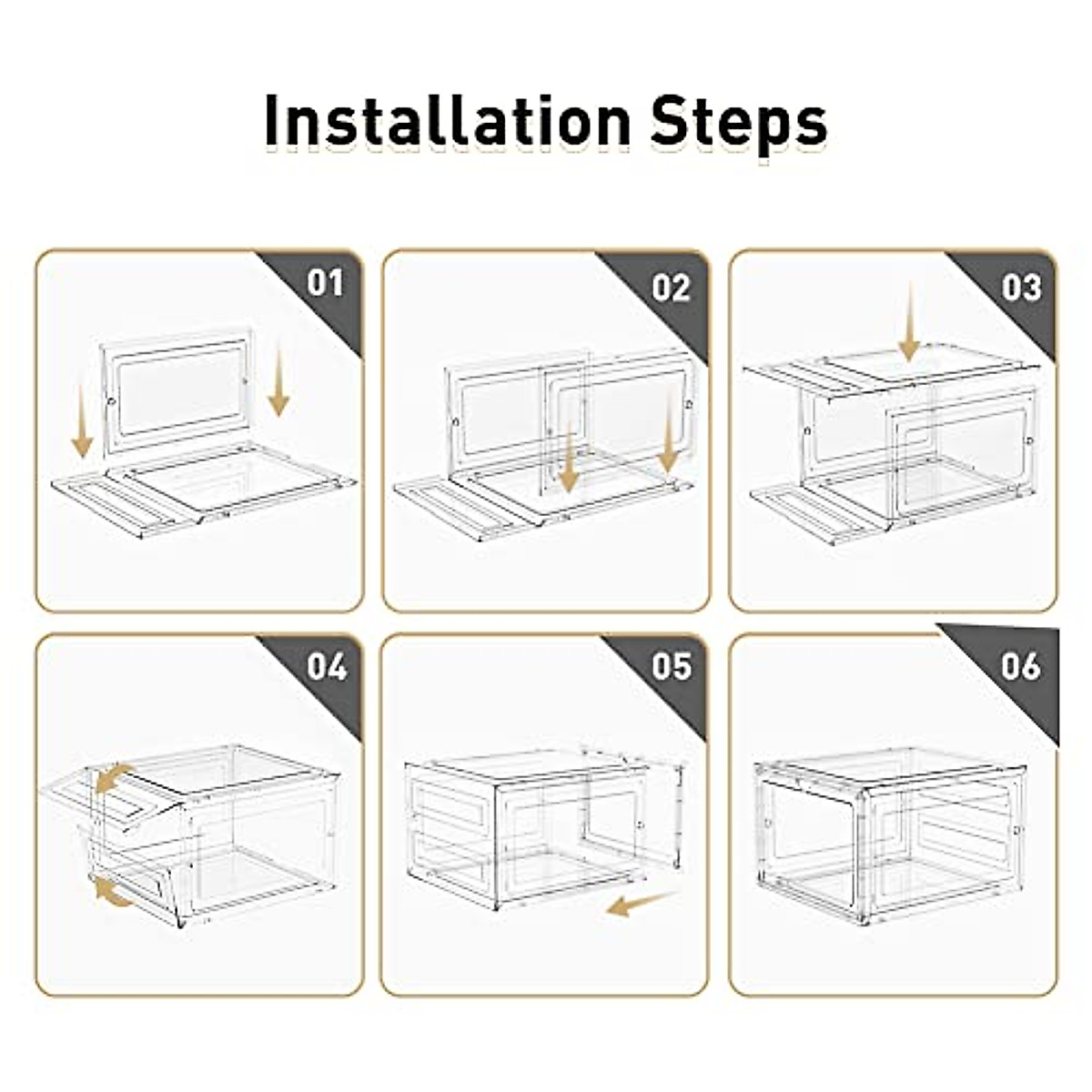 Installation Steps

01

02

03

04

05

06