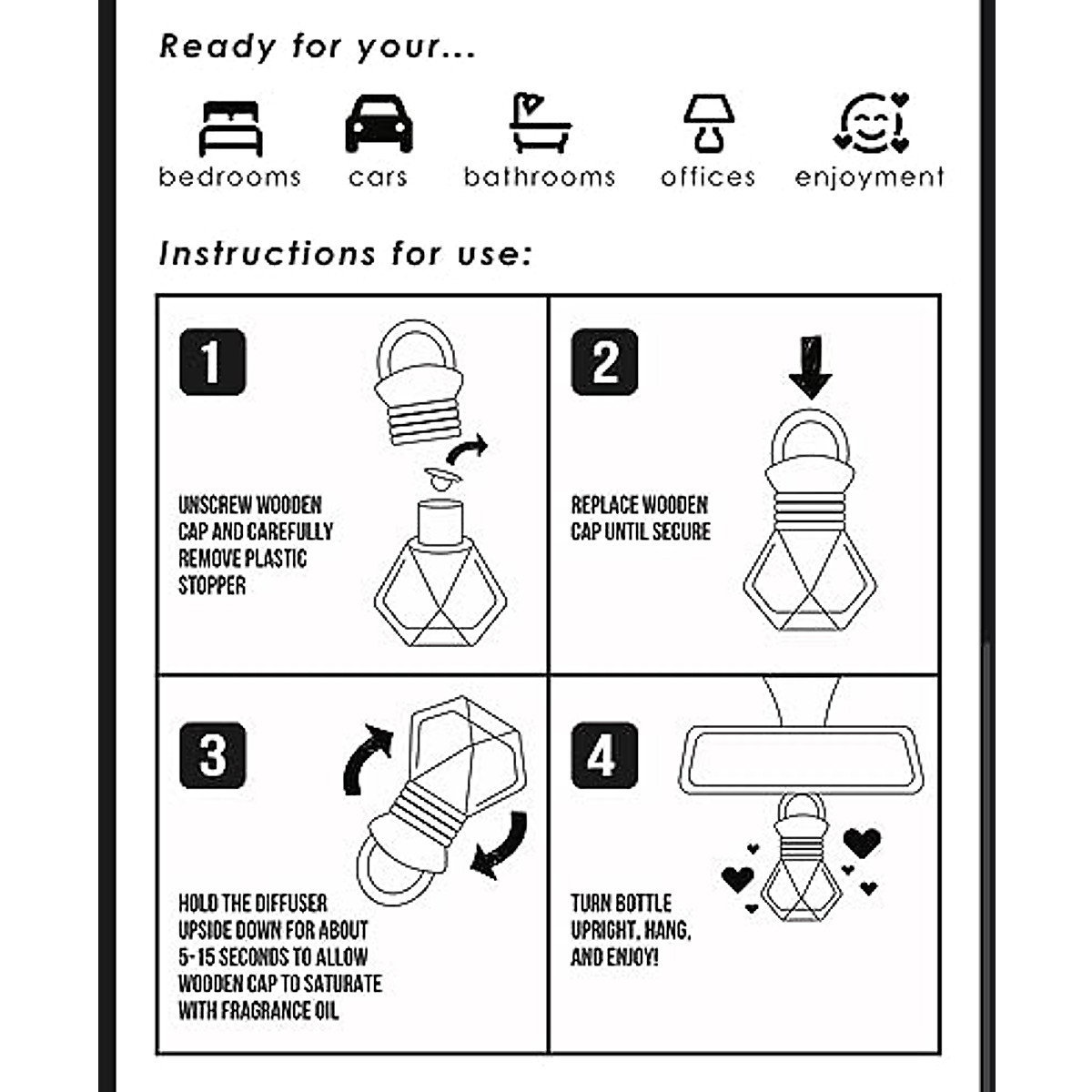 Ready for your...

bedrooms cars bathrooms offices enjoyment

Instructions for use:

1

UNSCREW WOODEN CAP AND CAREFULLY REMOVE PLASTIC STOPPER

2

REPLACE WOODEN CAP UNTIL SECURE

3

HOLD THE DIFFUSER UPSIDE DOWN FOR ABOUT 5-15 SECONDS TO ALLOW WOODEN CAP TO SATURATE WITH FRAGRANCE OIL

4

TURN BOTTLE UPRIGHT, HANG, AND ENJOY!