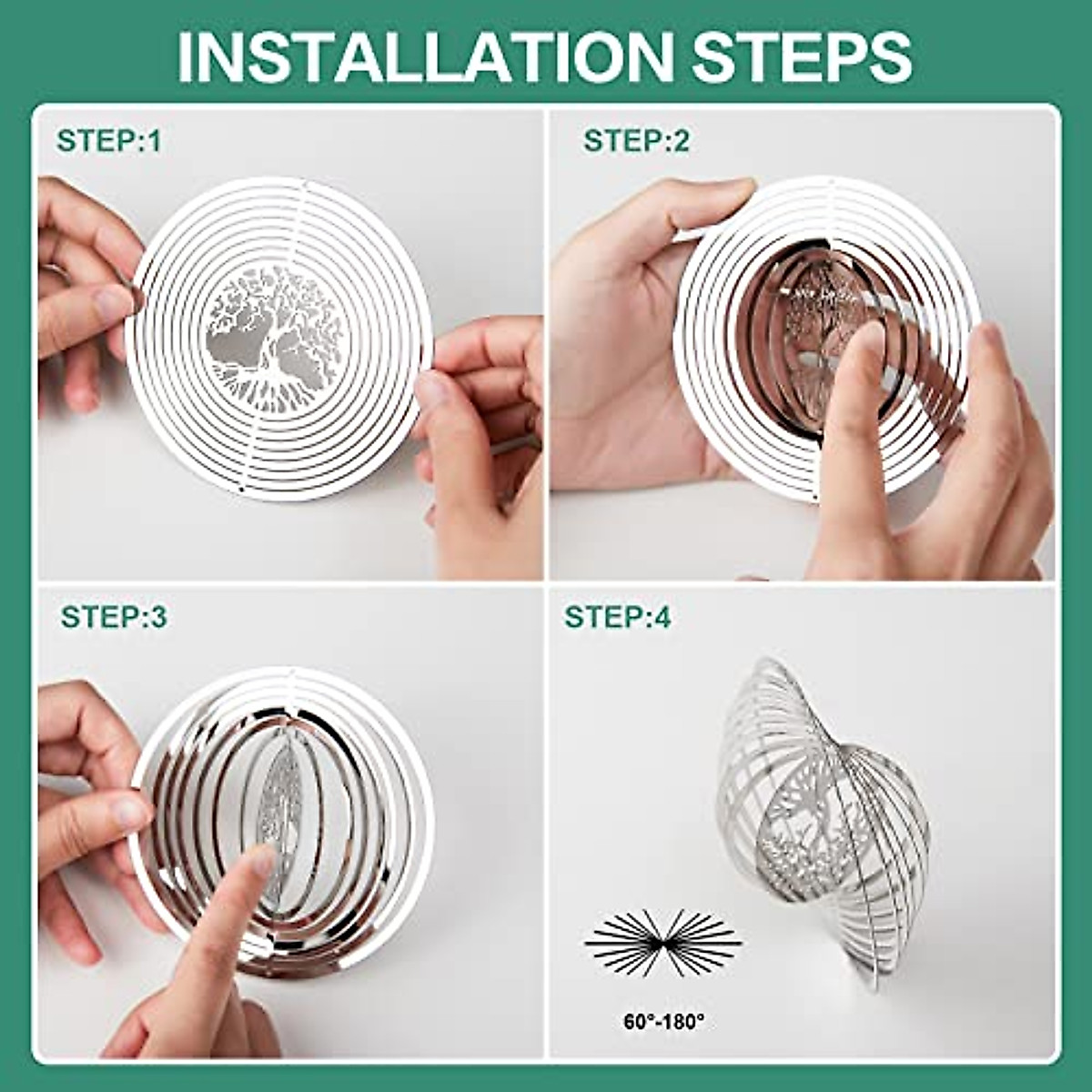 INSTALLATION STEPS

STEP:1

STEP:2

STEP:3

STEP:4

60°-180°