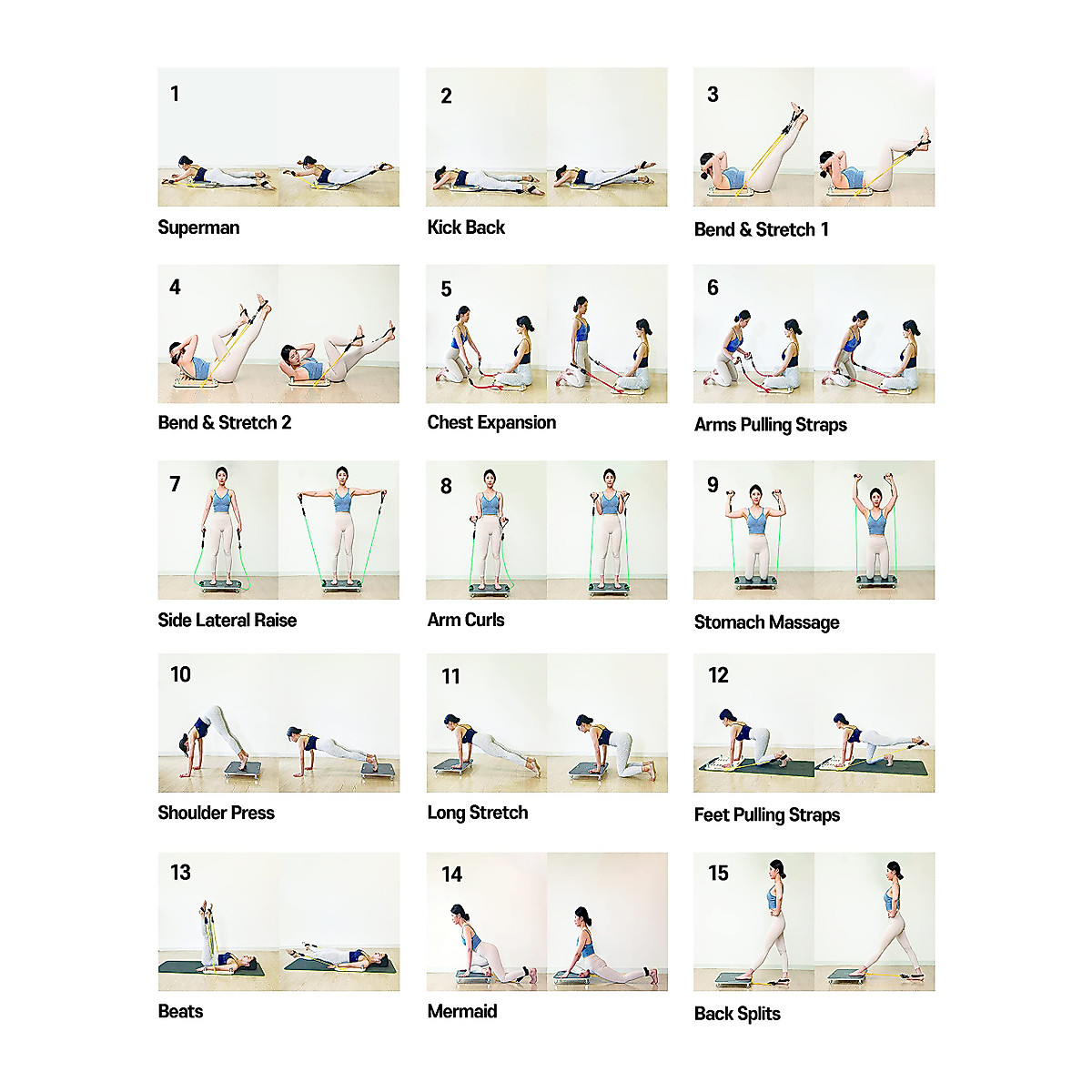 1
Superman

2
Kick Back

3
Bend & Stretch 1

4
Bend & Stretch 2

5
Chest Expansion

6
Arms Pulling Straps

7
Side Lateral Raise

8
Arm Curls

9
Stomach Massage

10
Shoulder Press

11
Long Stretch

12
Feet Pulling Straps

13
Beats

14
Mermaid

15
Back Splits