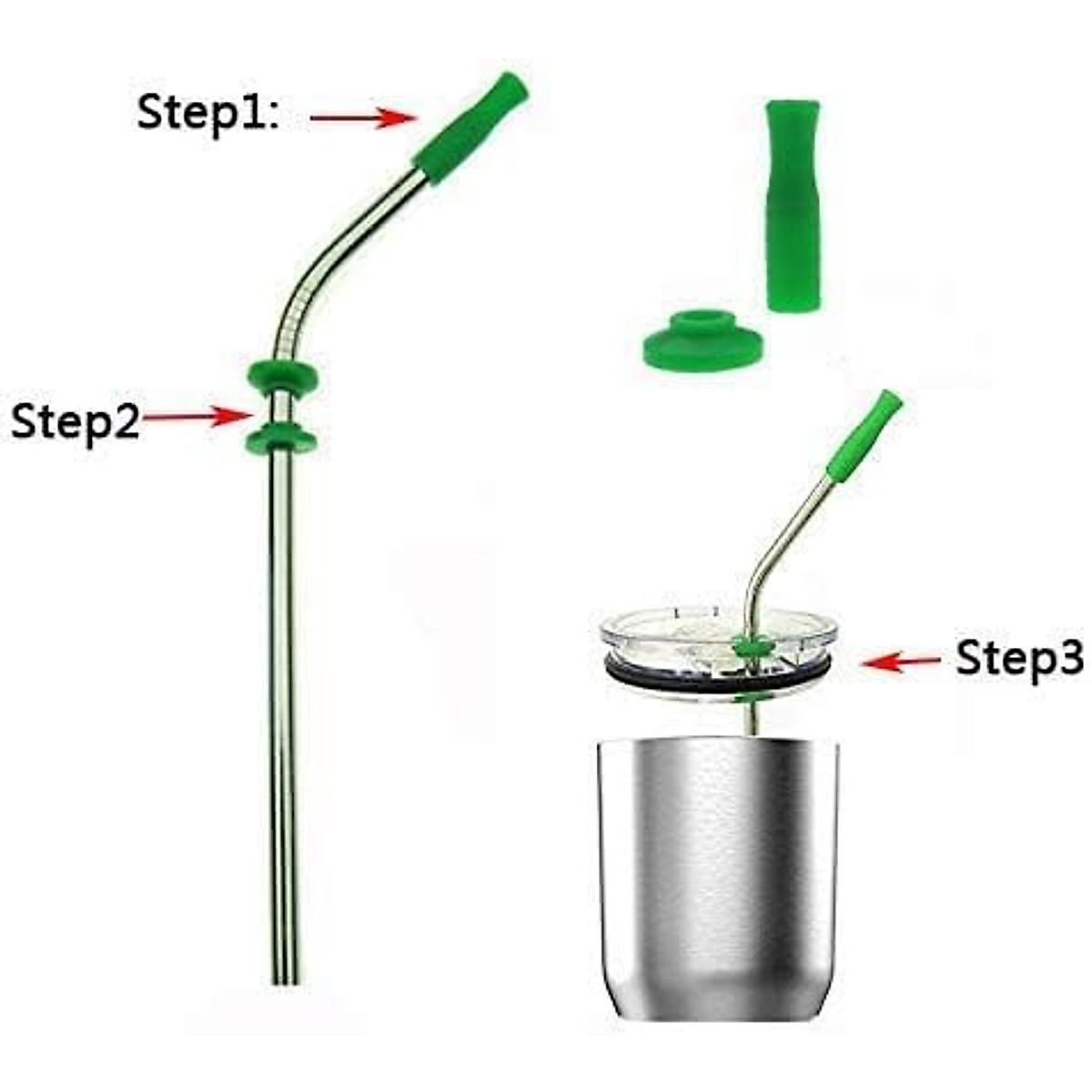 Step1:

Step2

Step3