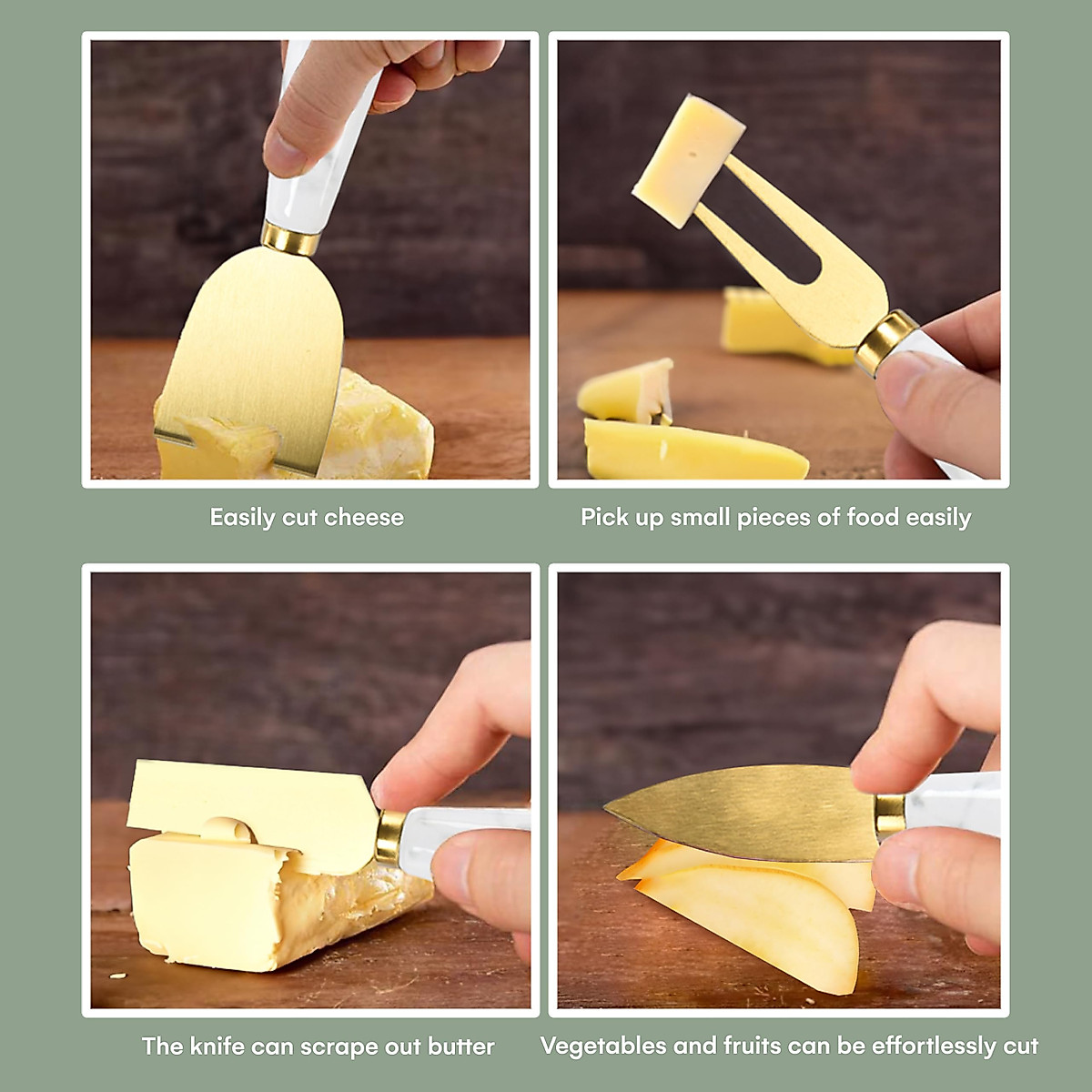 Easily cut cheese

Pick up small pieces of food easily

The knife can scrape out butter

Vegetables and fruits can be effortlessly cut