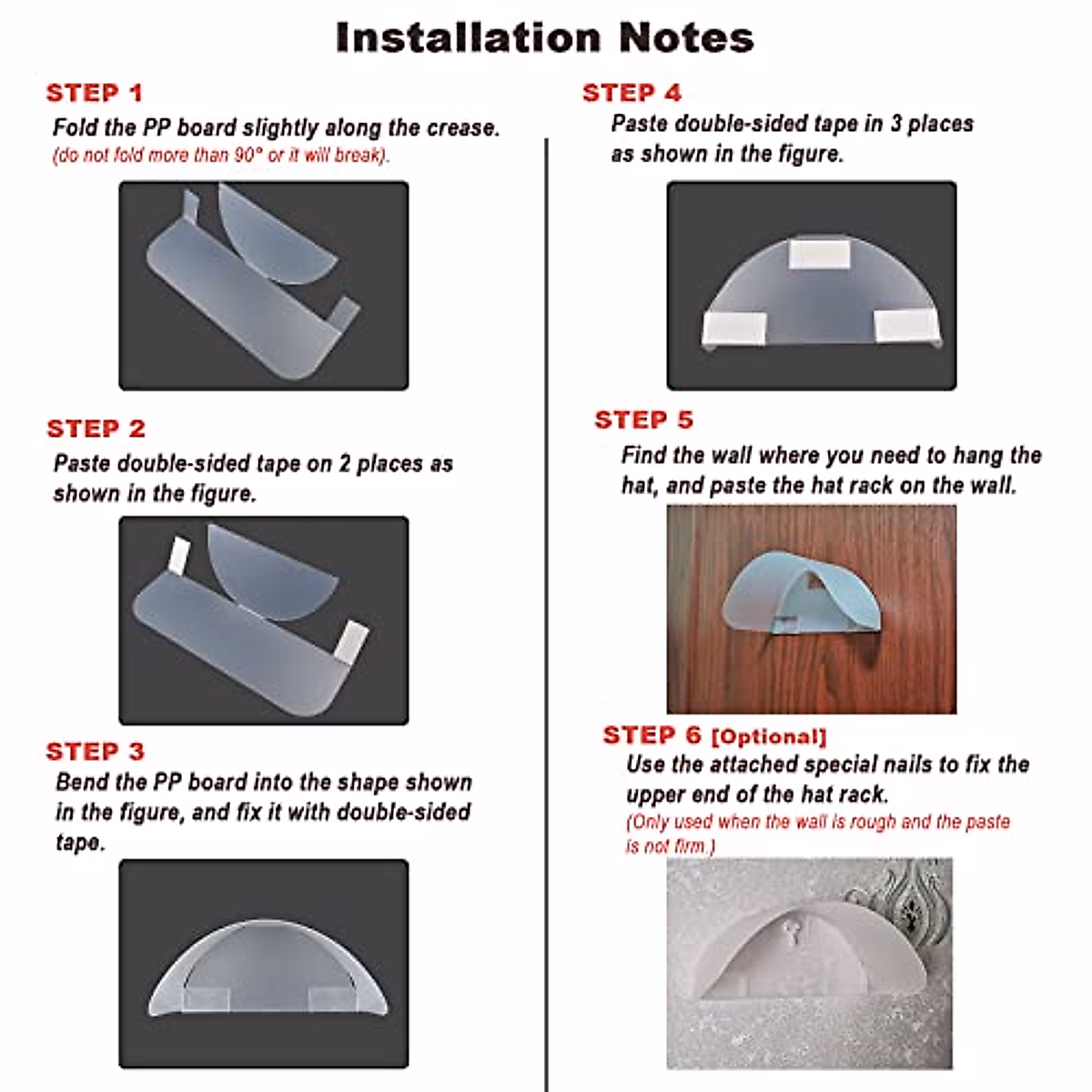 Installation Notes

STEP 1
Fold the PP board slightly along the crease.
(do not fold more than 90° or it will break).

STEP 2
Paste double-sided tape on 2 places as shown in the figure.

STEP 3
Bend the PP board into the shape shown in the figure, and fix it with double-sided tape.

STEP 4
Paste double-sided tape in 3 places as shown in the figure.

STEP 5
Find the wall where you need to hang the hat, and paste the hat rack on the wall.

STEP 6 [Optional]
Use the attached special nails to fix the upper end of the hat rack.
(Only used when the wall is rough and the paste is not firm.)