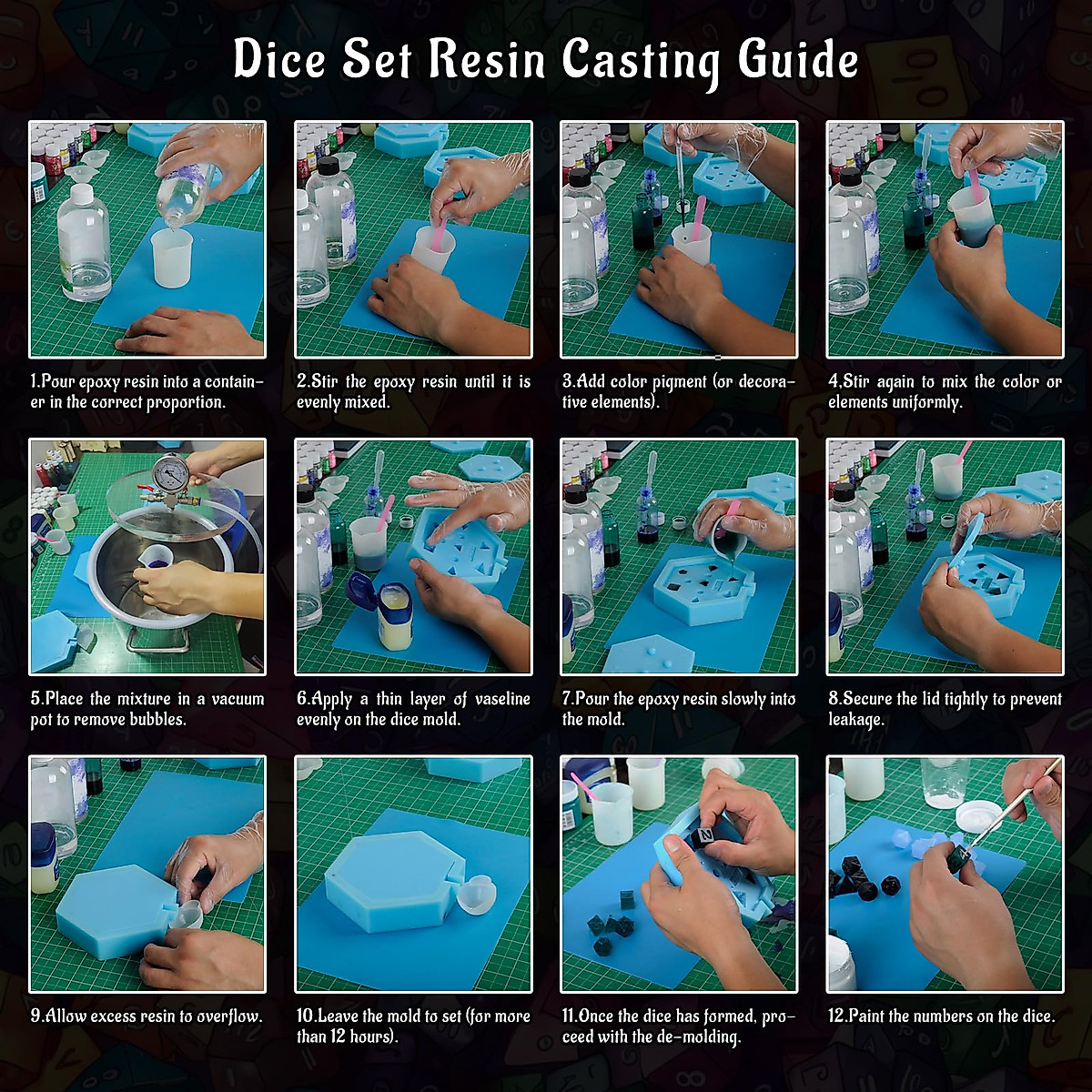 Dice Set Resin Casting Guide

1.Pour epoxy resin into a container in the correct proportion.

2.Stir the epoxy resin until it is evenly mixed.

3.Add color pigment (or decorative elements).

4.Stir again to mix the color or elements uniformly.

5.Place the mixture in a vacuum pot to remove bubbles.

6.Apply a thin layer of vaseline evenly on the dice mold.

7.Pour the epoxy resin slowly into the mold.

8.Secure the lid tightly to prevent leakage.

9.Allow excess resin to overflow.

10.Leave the mold to set (for more than 12 hours).

11.Once the dice has formed, proceed with the de-molding.

12.Paint the numbers on the dice.