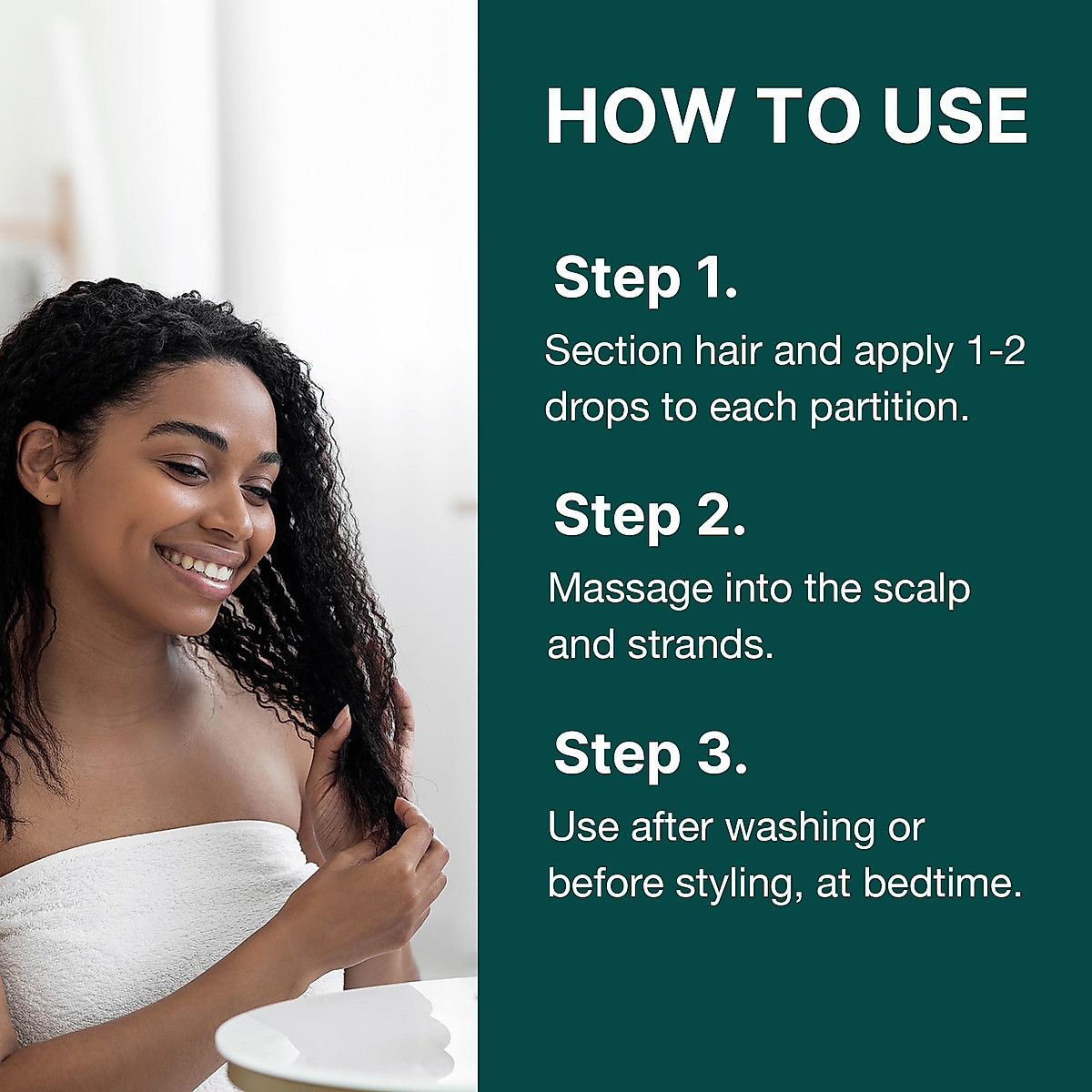 HOW TO USE

Step 1.
Section hair and apply 1-2 drops to each partition.

Step 2.
Massage into the scalp and strands.

Step 3.
Use after washing or before styling, at bedtime.