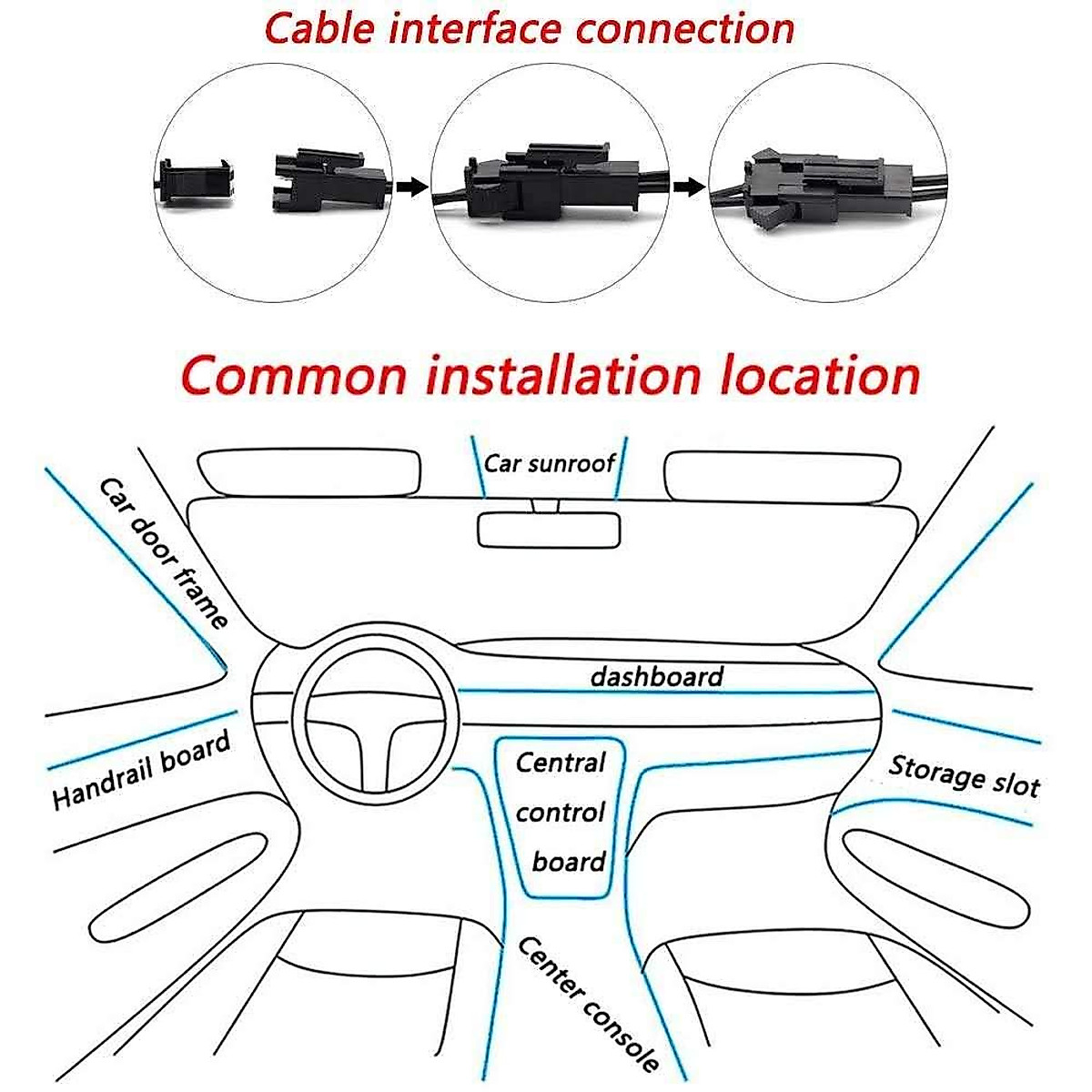 Cable interface connection

Common installation location

Car sunroof

Car door frame

dashboard

Handrail board

Central control board

Storage slot

Center console