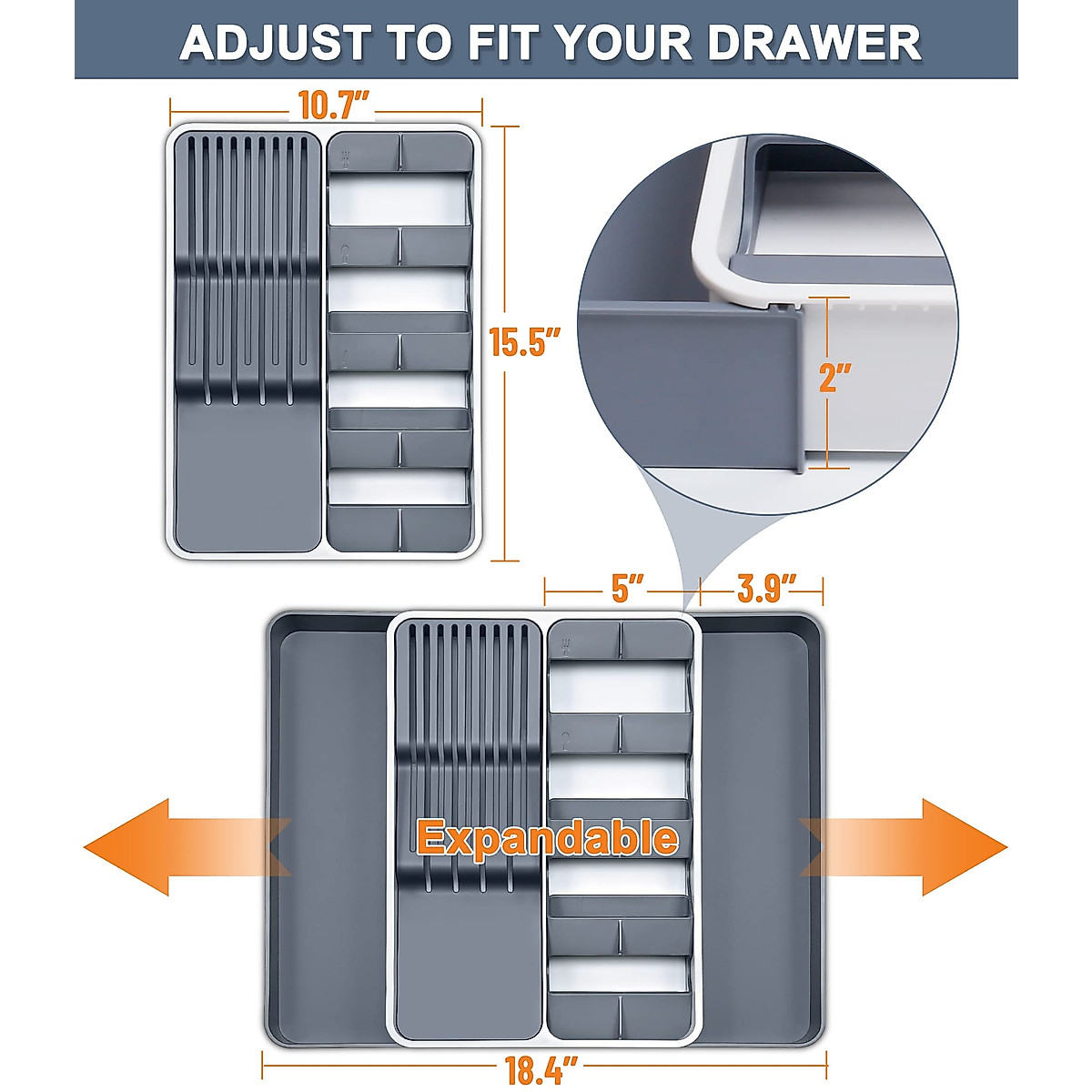 ADJUST TO FIT YOUR DRAWER

10.7"

15.5"

2"

5"

3.9"

Expandable

18.4"