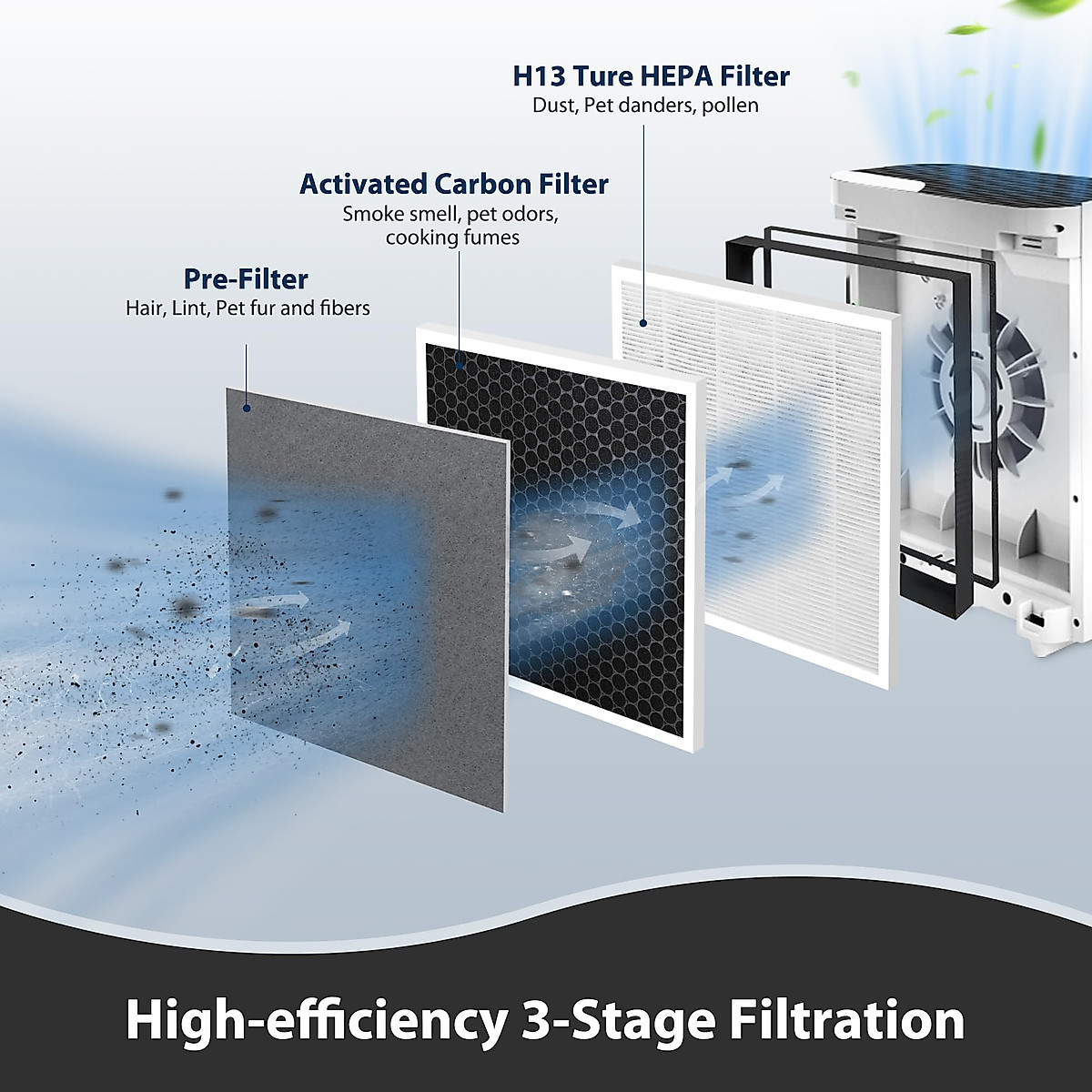 H13 Ture HEPA Filter
Dust, Pet danders, pollen

Activated Carbon Filter
Smoke smell, pet odors, cooking fumes

Pre-Filter
Hair, Lint, Pet fur and fibers

High-efficiency 3-Stage Filtration