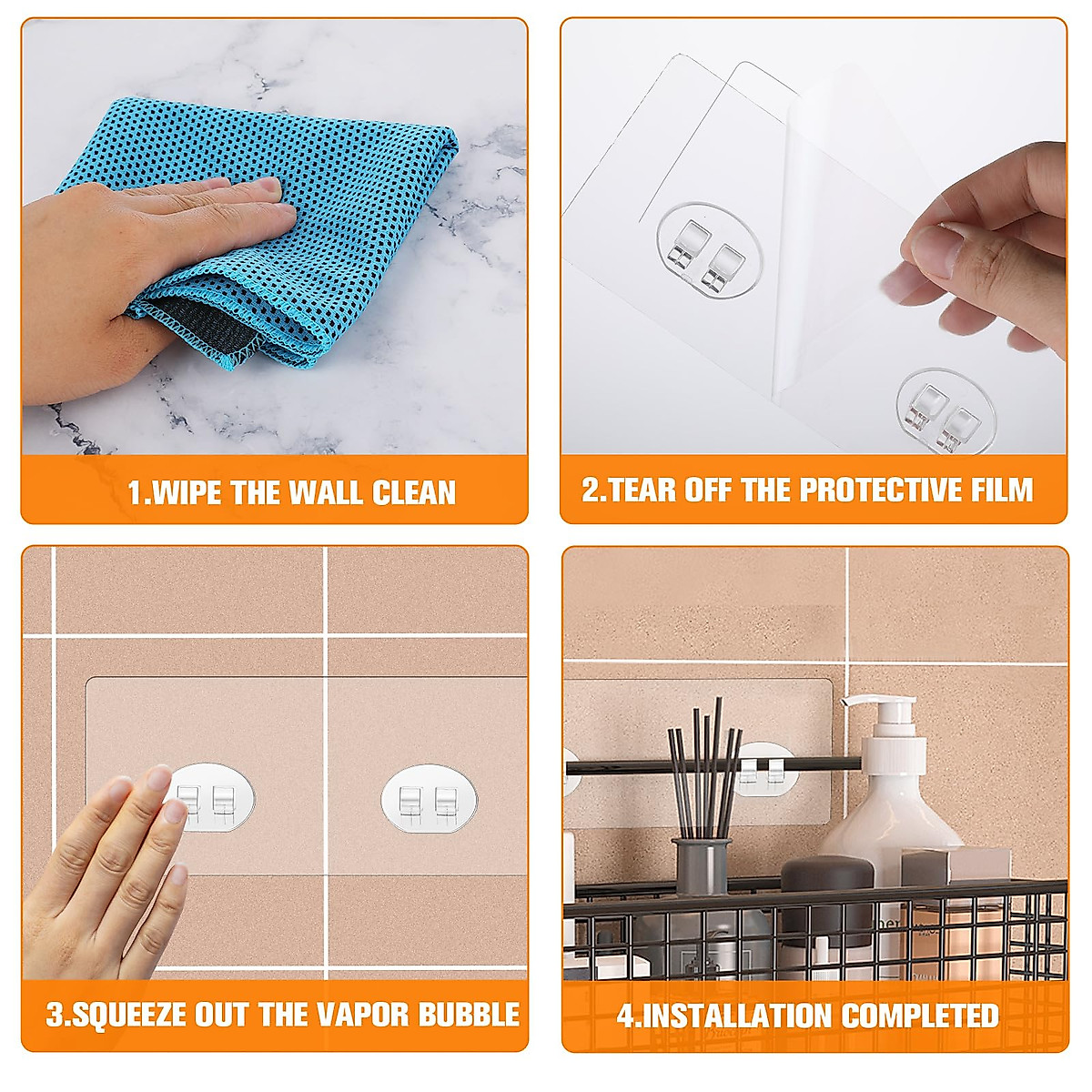 1.WIPE THE WALL CLEAN

2.TEAR OFF THE PROTECTIVE FILM

3.SQUEEZE OUT THE VAPOR BUBBLE

4.INSTALLATION COMPLETED