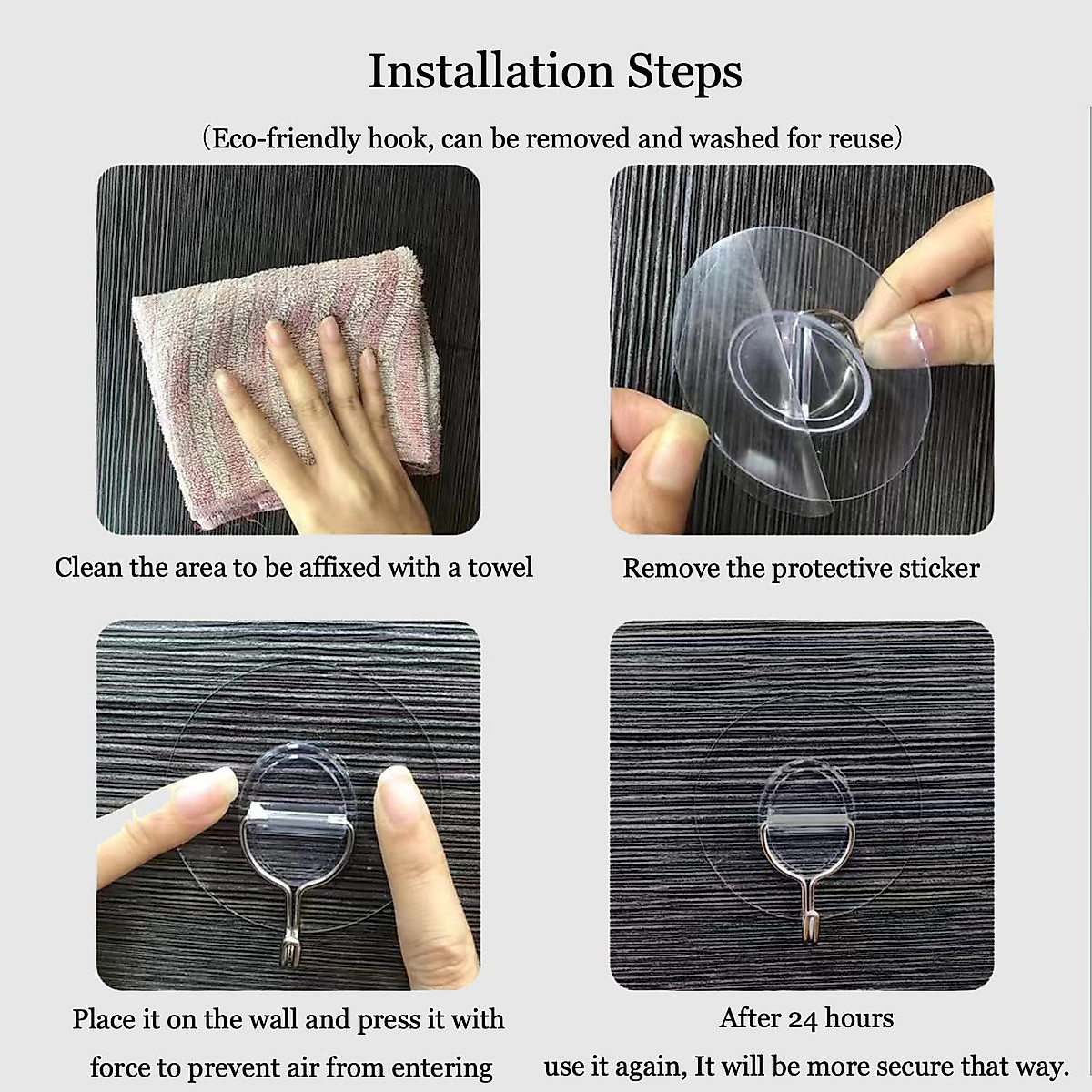 Installation Steps

(Eco-friendly hook, can be removed and washed for reuse)

Clean the area to be affixed with a towel

Remove the protective sticker

Place it on the wall and press it with force to prevent air from entering

After 24 hours use it again, It will be more secure that way.