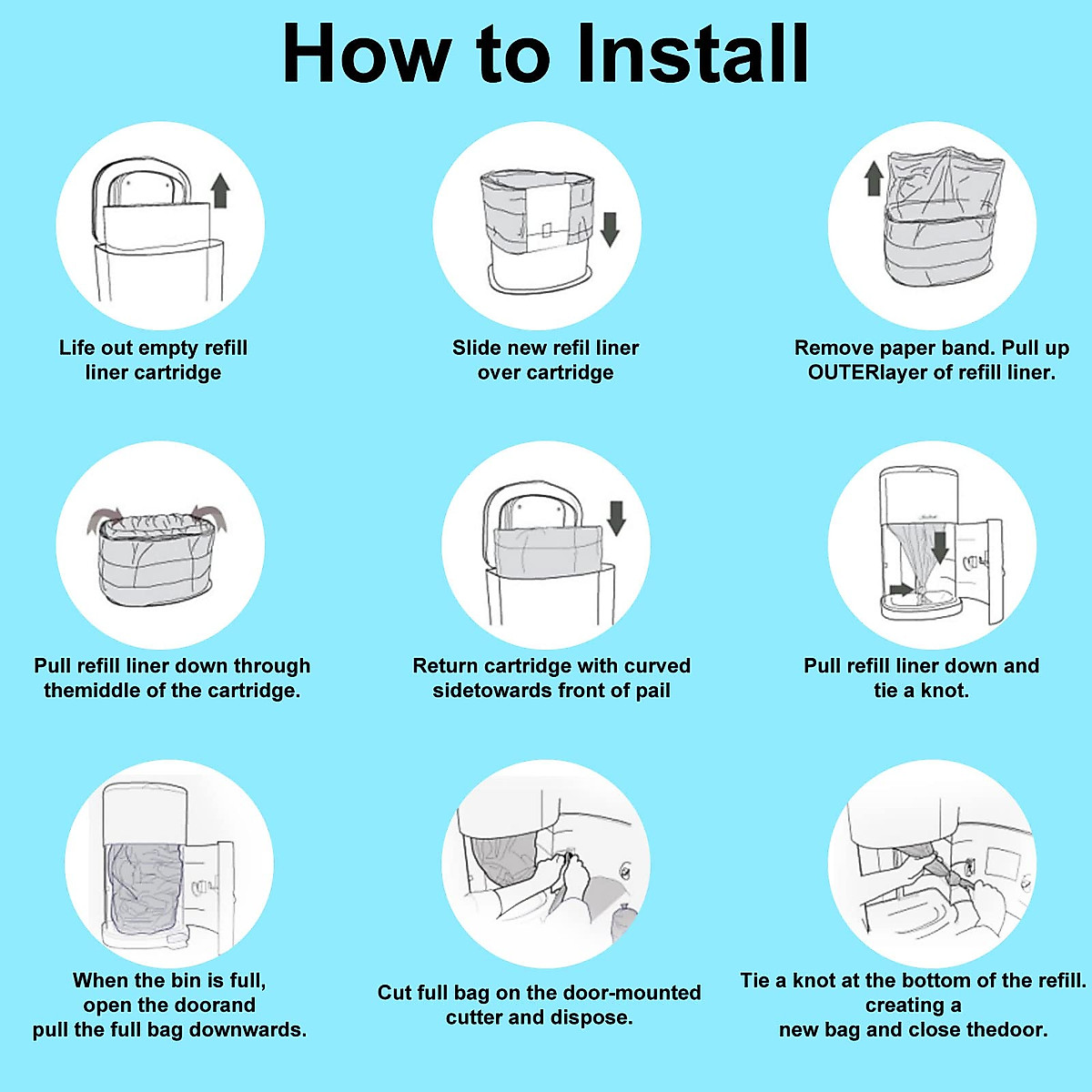 How to Install

Life out empty refill liner cartridge

Slide new refil liner over cartridge

Remove paper band. Pull up OUTERlayer of refill liner.

Pull refill liner down through themiddle of the cartridge.

Return cartridge with curved sidetowards front of pail

Pull refill liner down and tie a knot.

When the bin is full, open the doorand pull the full bag downwards.

Cut full bag on the door-mounted cutter and dispose.

Tie a knot at the bottom of the refill. creating a new bag and close thedoor.