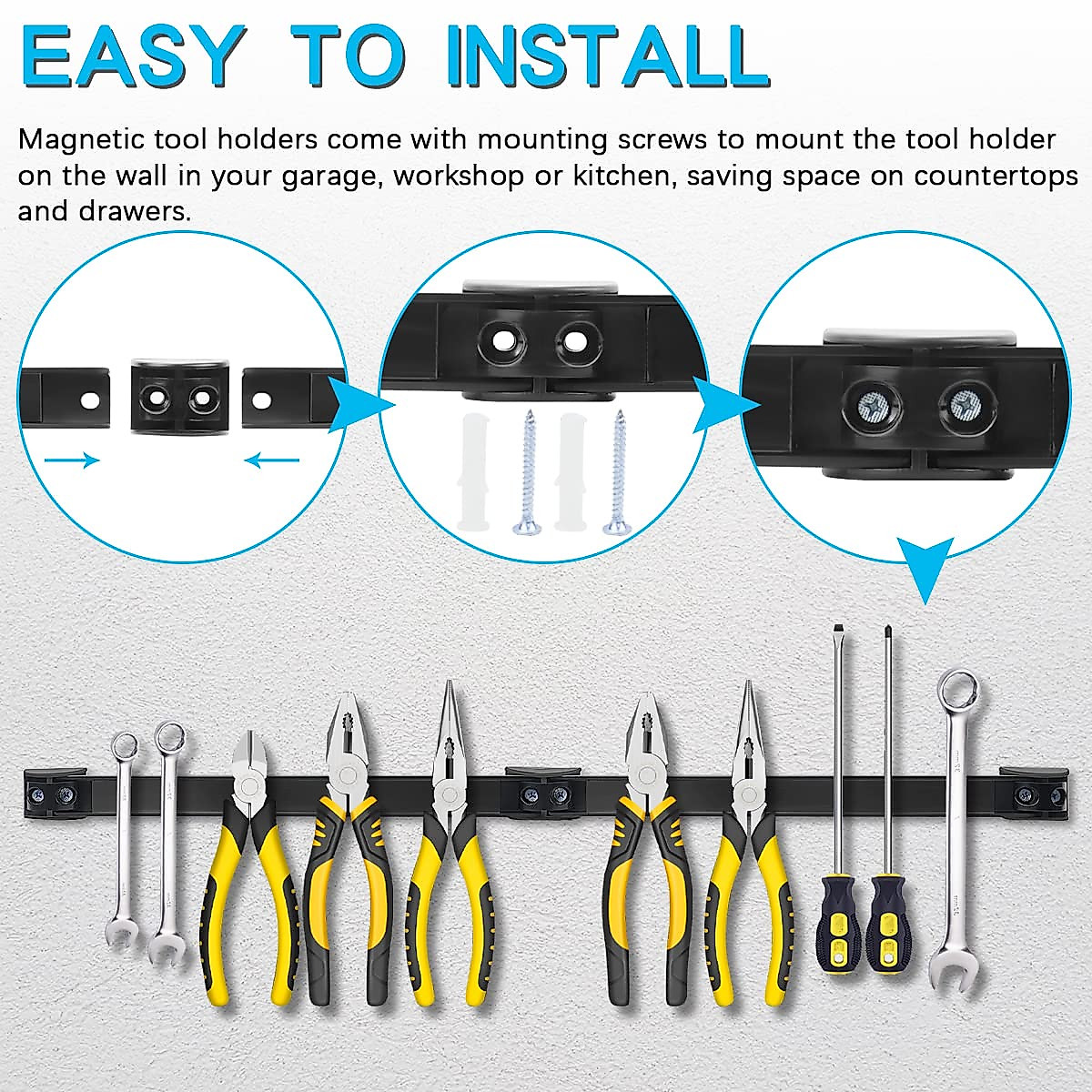 EASY TO INSTALL

Magnetic tool holders come with mounting screws to mount the tool holder on the wall in your garage, workshop or kitchen, saving space on countertops and drawers.