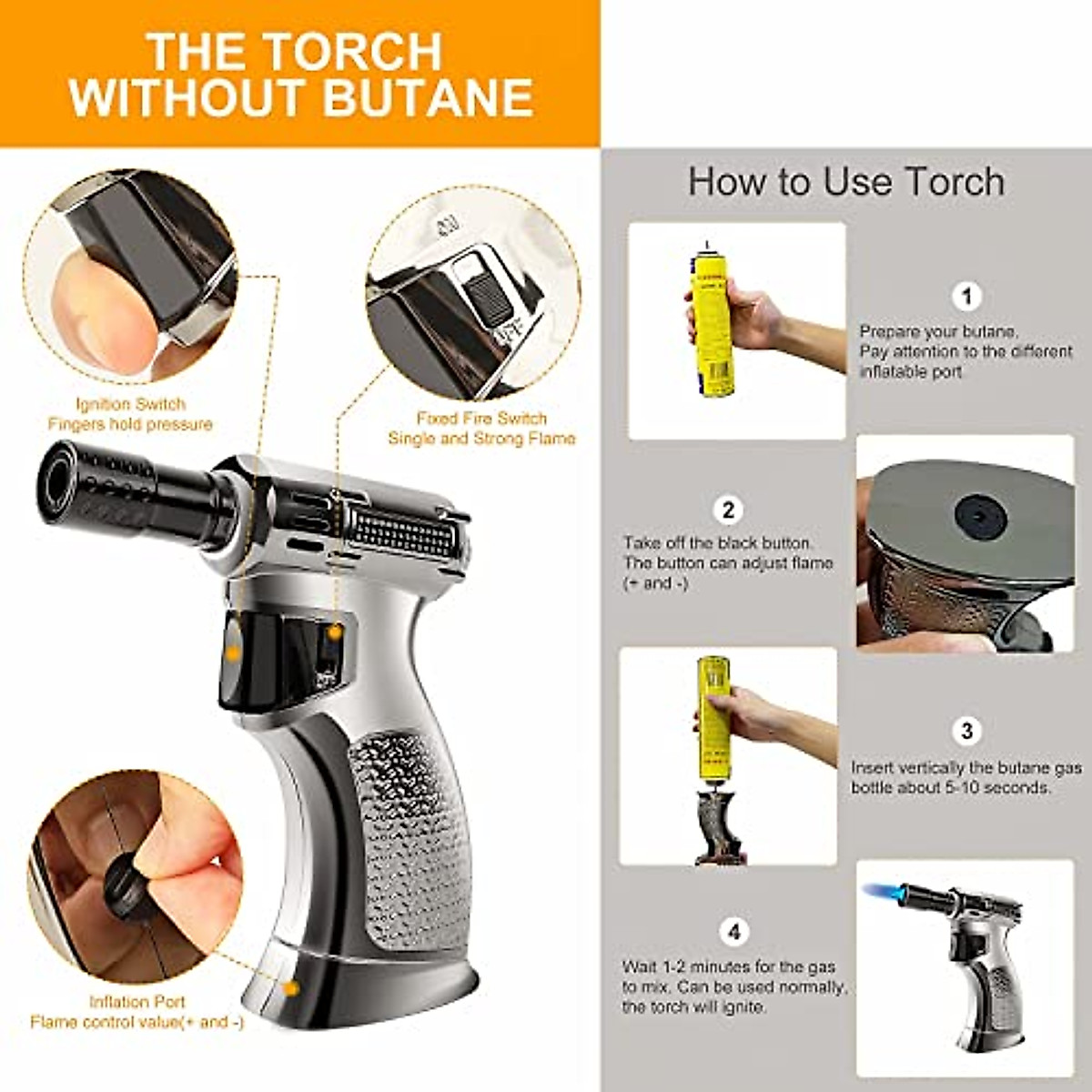 THE TORCH WITHOUT BUTANE

Ignition Switch
Fingers hold pressure

Fixed Fire Switch
Single and Strong Flame

Inflation Port
Flame control value(+ and -)

How to Use Torch

1
Prepare your butane.
Pay attention to the different inflatable port

2
Take off the black button.
The button can adjust flame (+ and -)

3
Insert vertically the butane gas bottle about 5-10 seconds.

4
Wait 1-2 minutes for the gas to mix. Can be used normally, the torch will ignite.