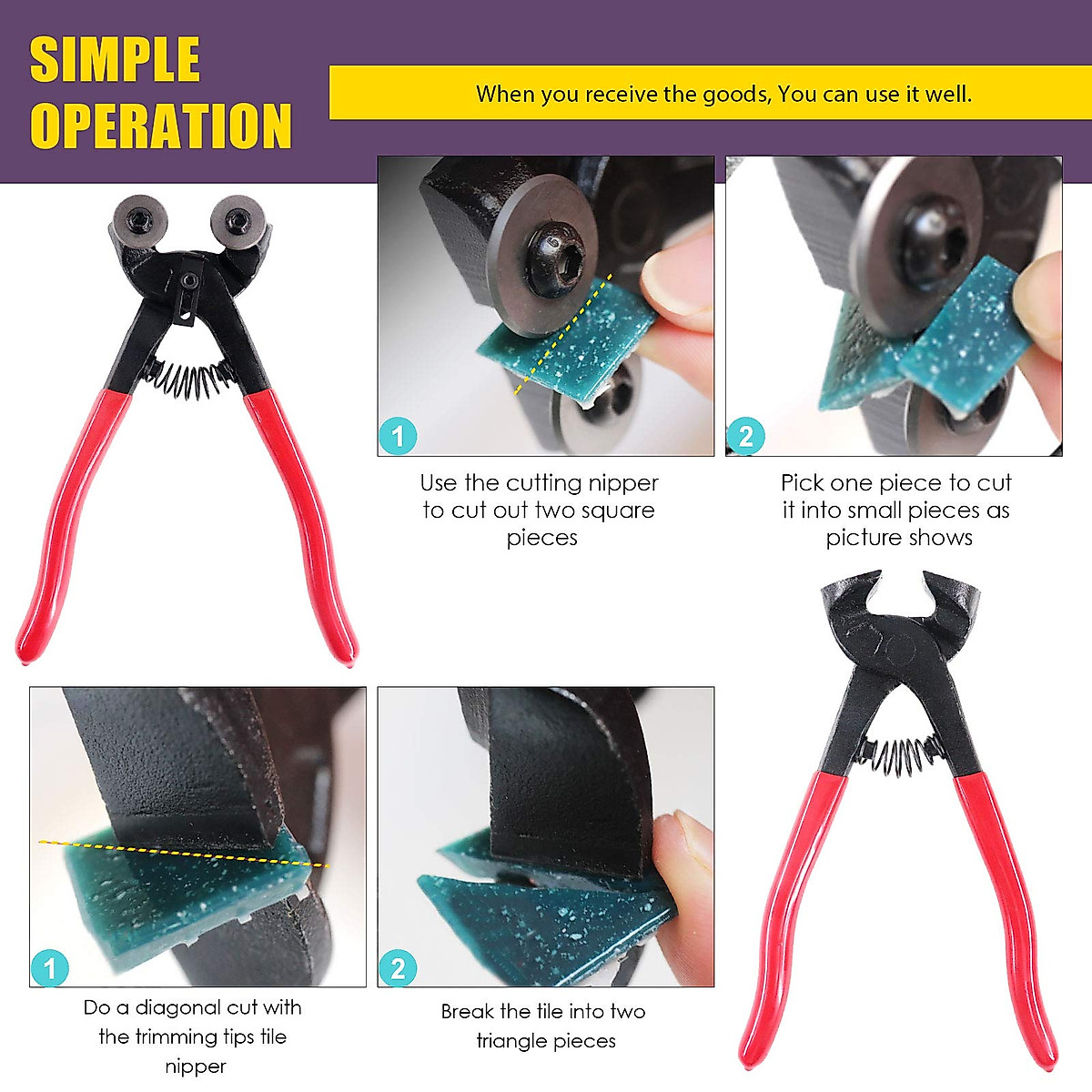 SIMPLE OPERATION

When you receive the goods, You can use it well.

1

Use the cutting nipper to cut out two square pieces

2

Pick one piece to cut it into small pieces as picture shows

1

Do a diagonal cut with the trimming tips tile nipper

2

Break the tile into two triangle pieces