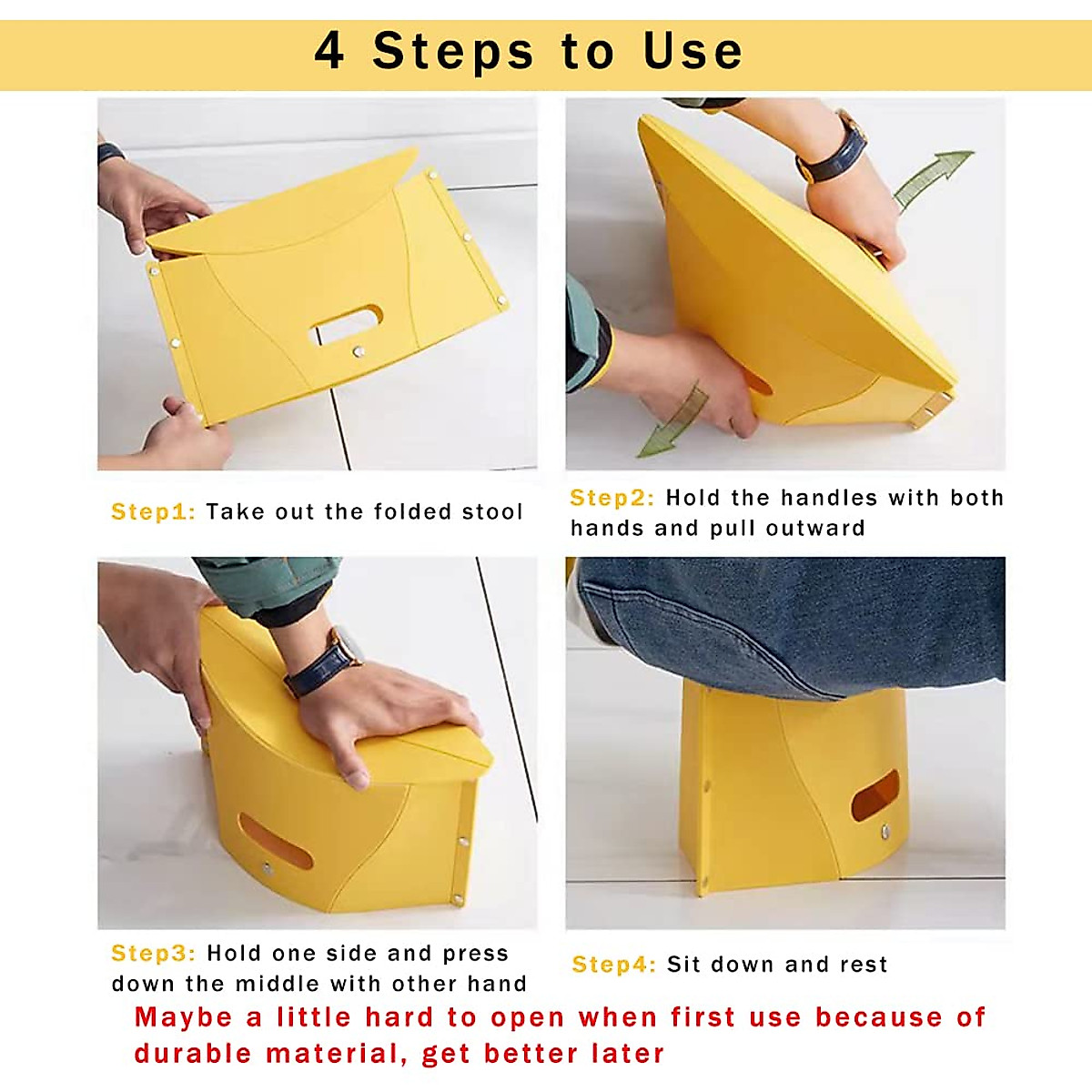 4 Steps to Use

Step1: Take out the folded stool

Step2: Hold the handles with both hands and pull outward

Step3: Hold one side and press down the middle with other hand

Step4: Sit down and rest

Maybe a little hard to open when first use because of durable material, get better later