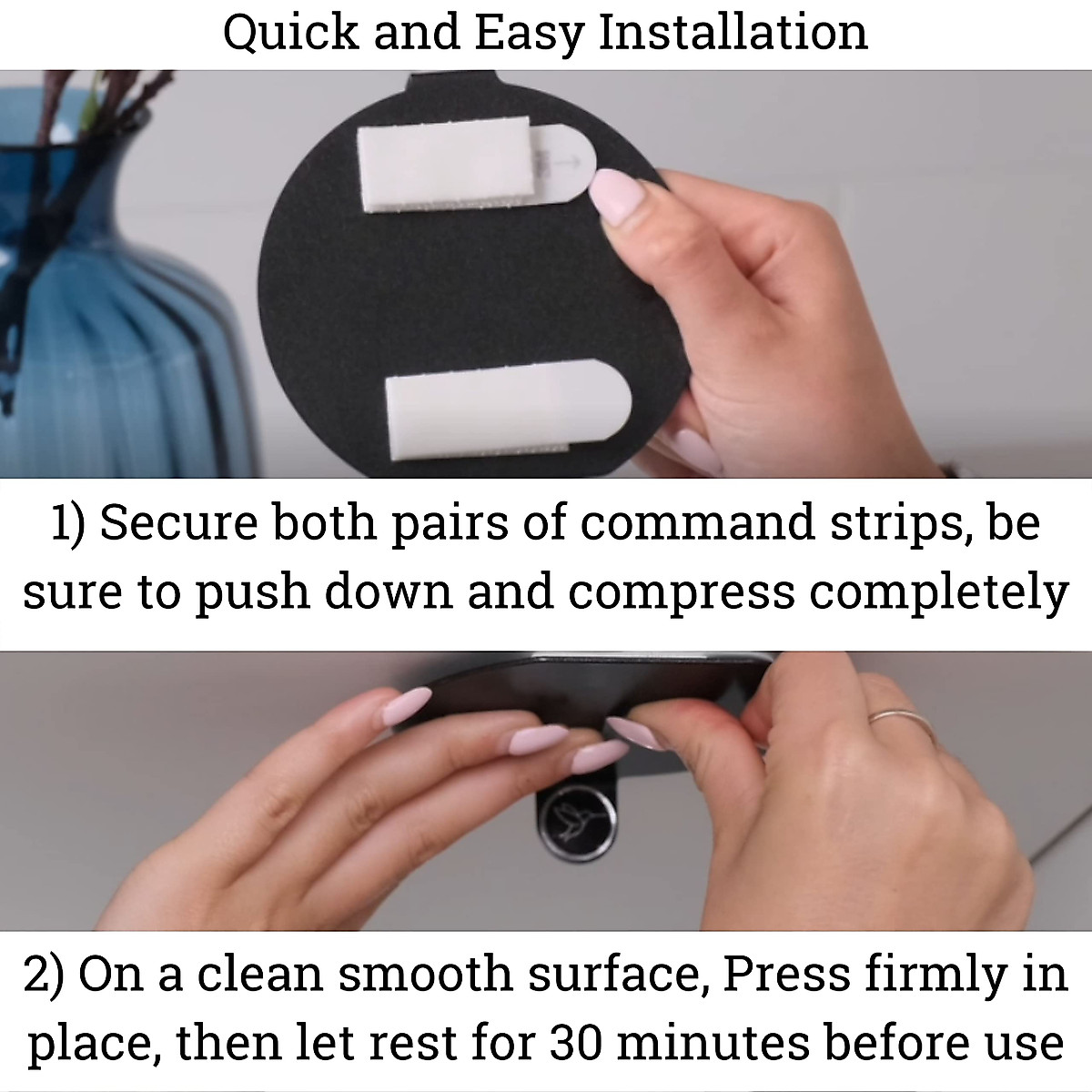 Quick and Easy Installation

1) Secure both pairs of command strips, be sure to push down and compress completely

2) On a clean smooth surface, Press firmly in place, then let rest for 30 minutes before use