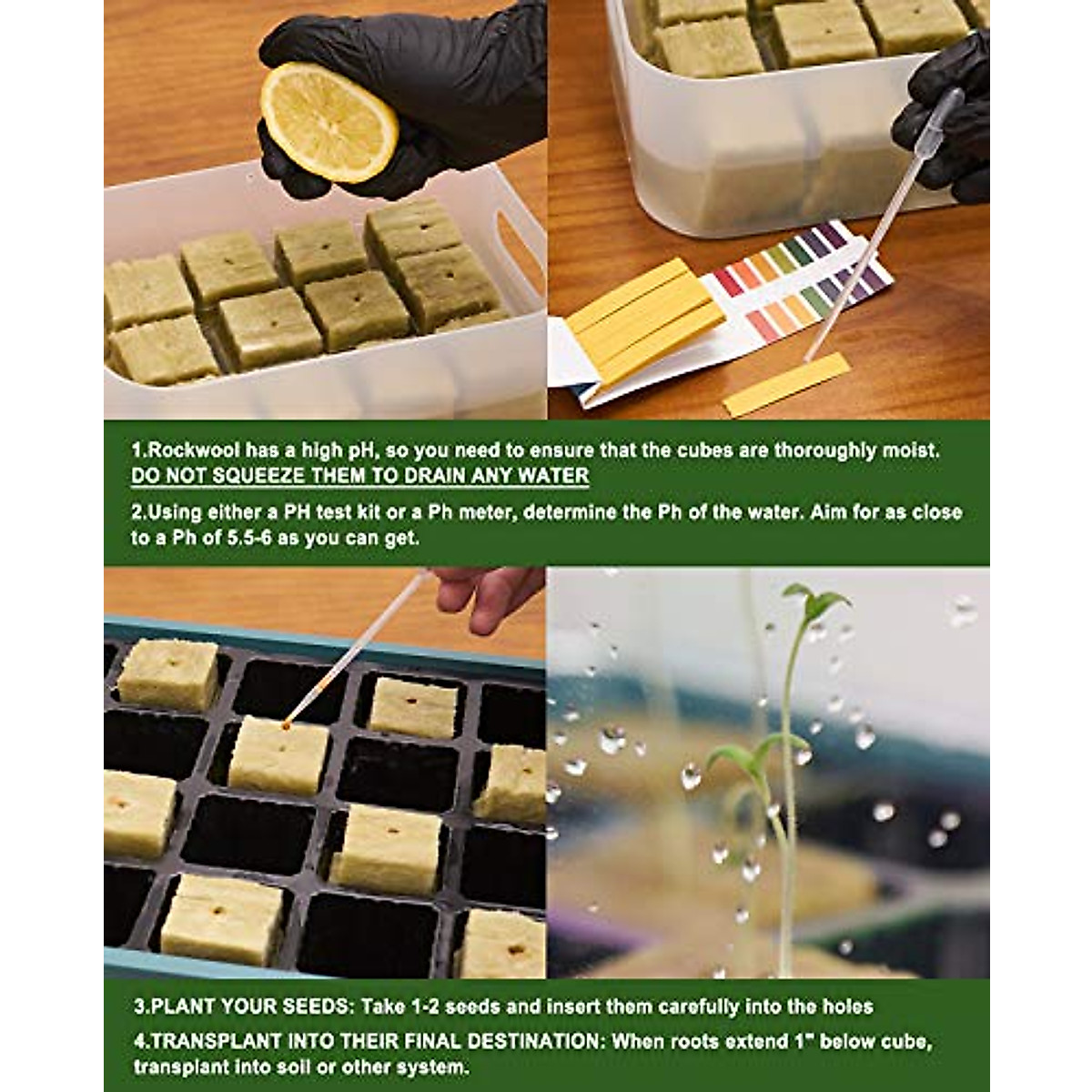 1.Rockwool has a high pH, so you need to ensure that the cubes are thoroughly moist. DO NOT SQUEEZE THEM TO DRAIN ANY WATER

2.Using either a PH test kit or a Ph meter, determine the Ph of the water. Aim for as close to a Ph of 5.5-6 as you can get.

3.PLANT YOUR SEEDS: Take 1-2 seeds and insert them carefully into the holes

4.TRANSPLANT INTO THEIR FINAL DESTINATION: When roots extend 1" below cube, transplant into soil or other system.