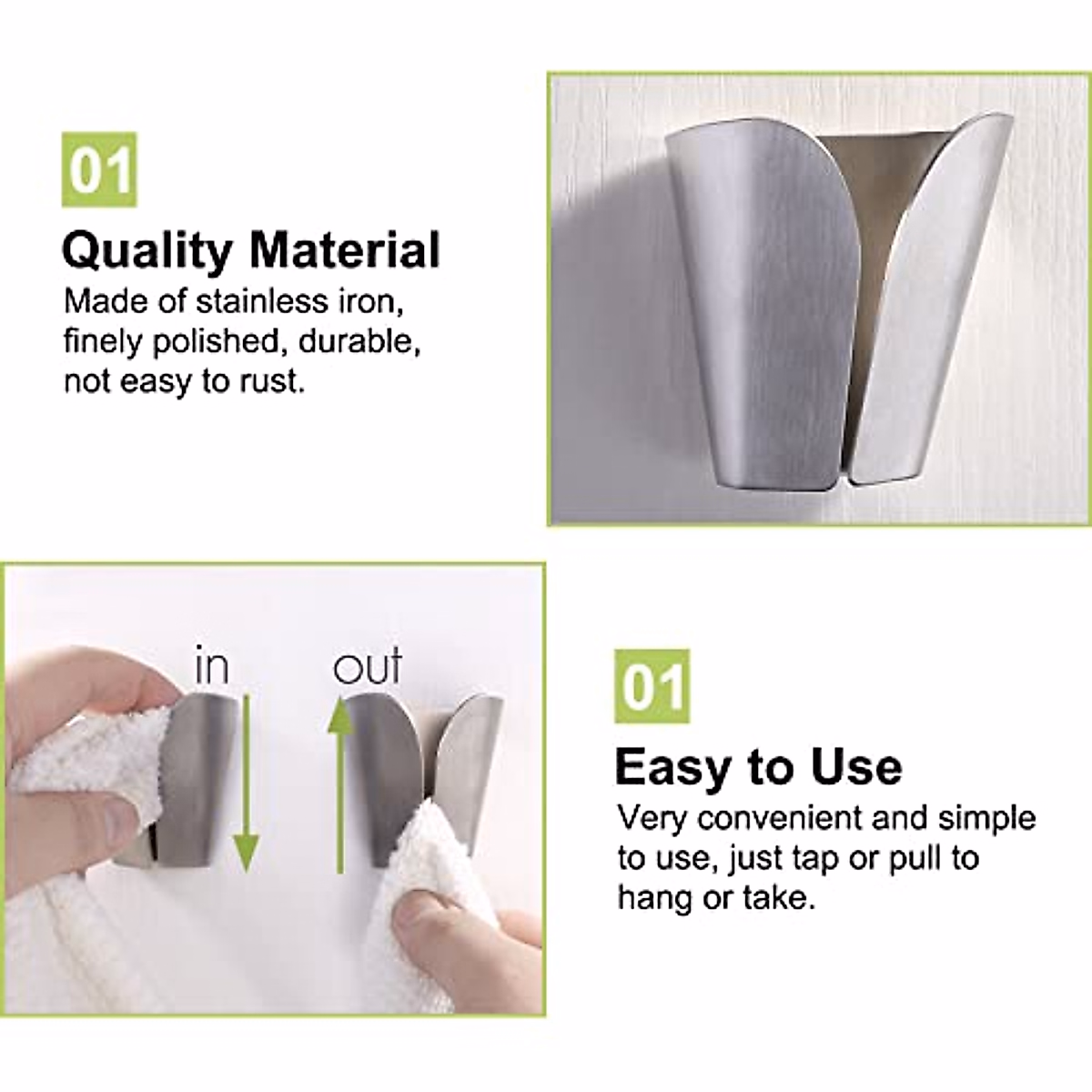 01

Quality Material

Made of stainless iron, finely polished, durable, not easy to rust.

in

out

01

Easy to Use

Very convenient and simple to use, just tap or pull to hang or take.