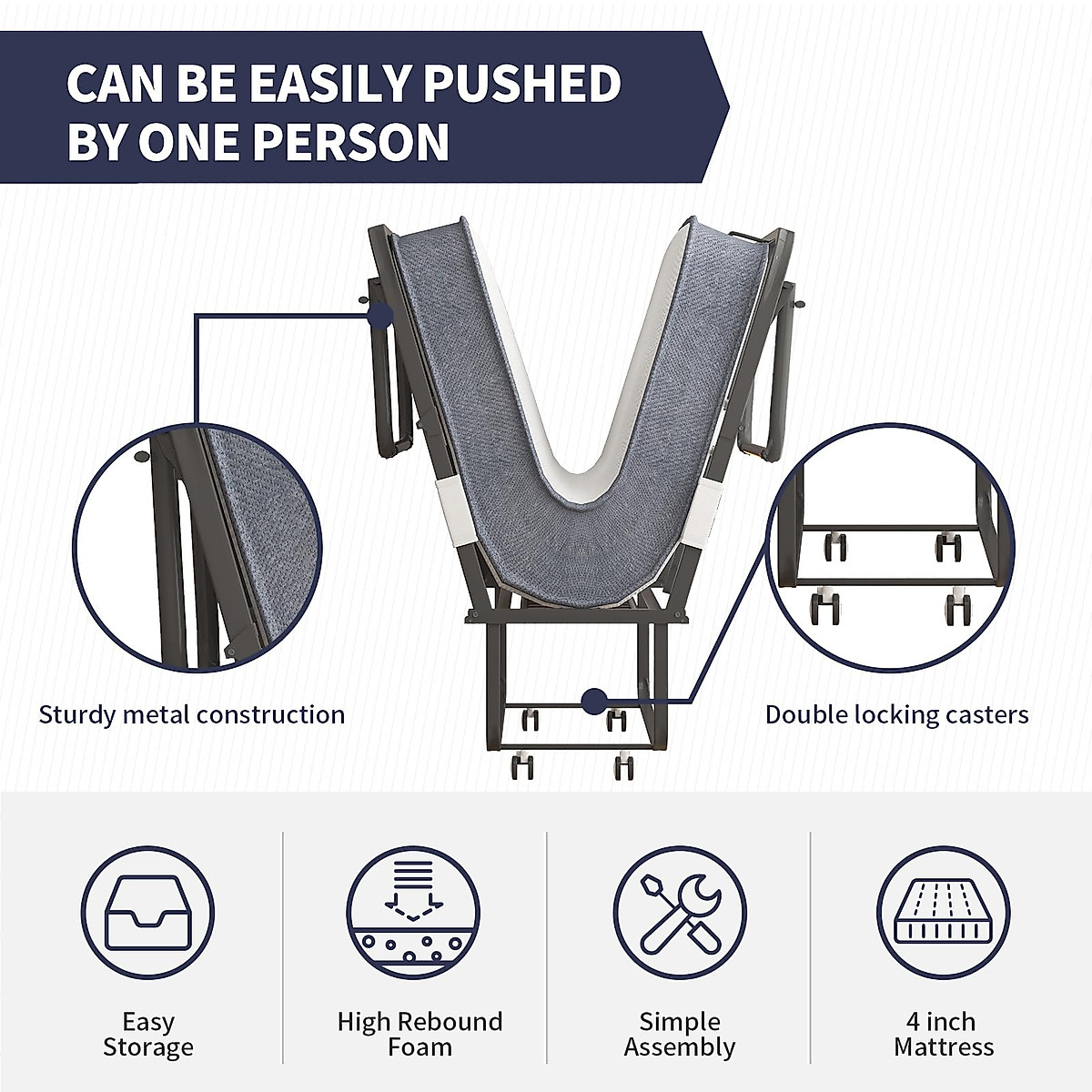 CAN BE EASILY PUSHED BY ONE PERSON

Sturdy metal construction

Double locking casters

Easy Storage

High Rebound Foam

Simple Assembly

4 inch Mattress