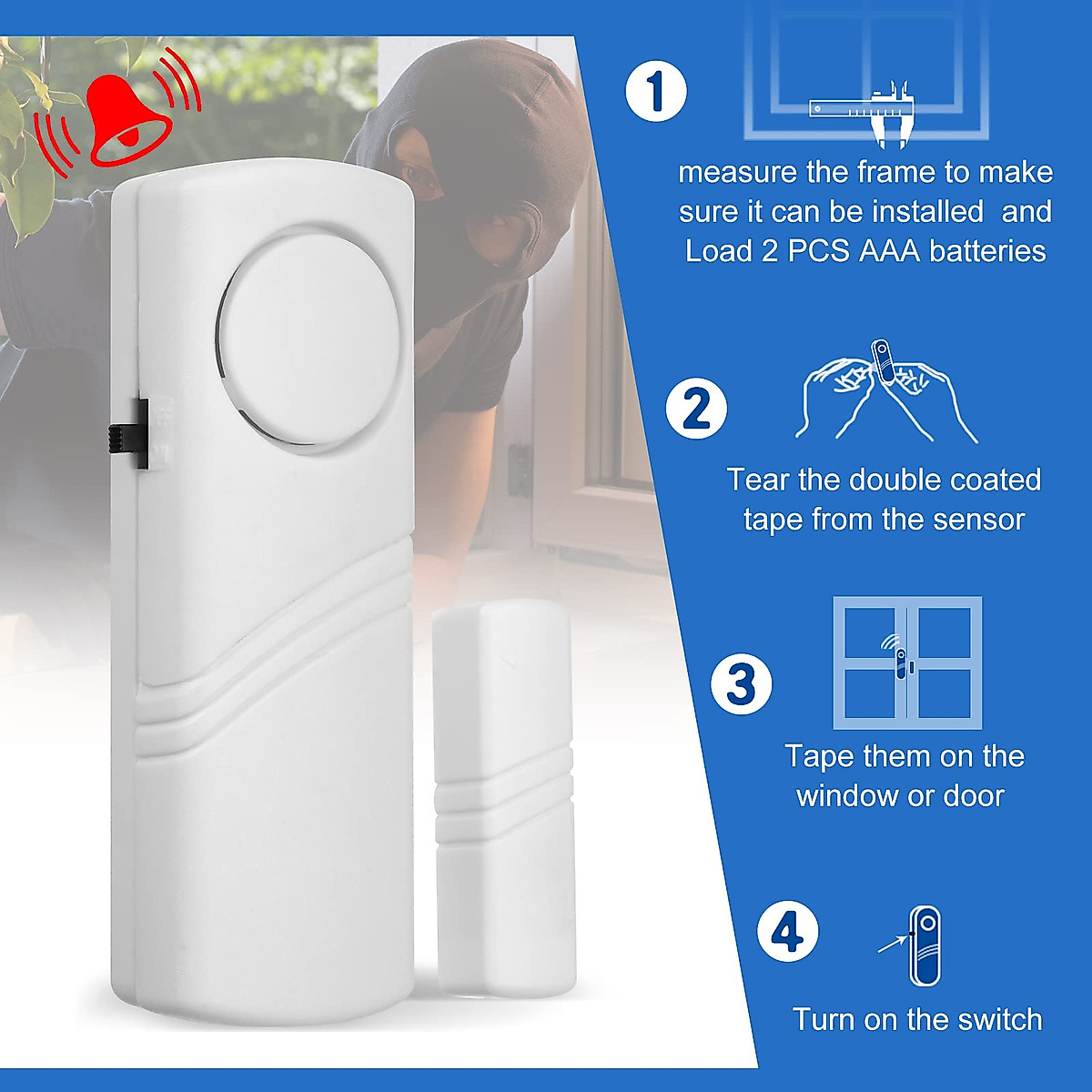 1

measure the frame to make sure it can be installed and Load 2 PCS AAA batteries

2

Tear the double coated tape from the sensor

3

Tape them on the window or door

4

Turn on the switch