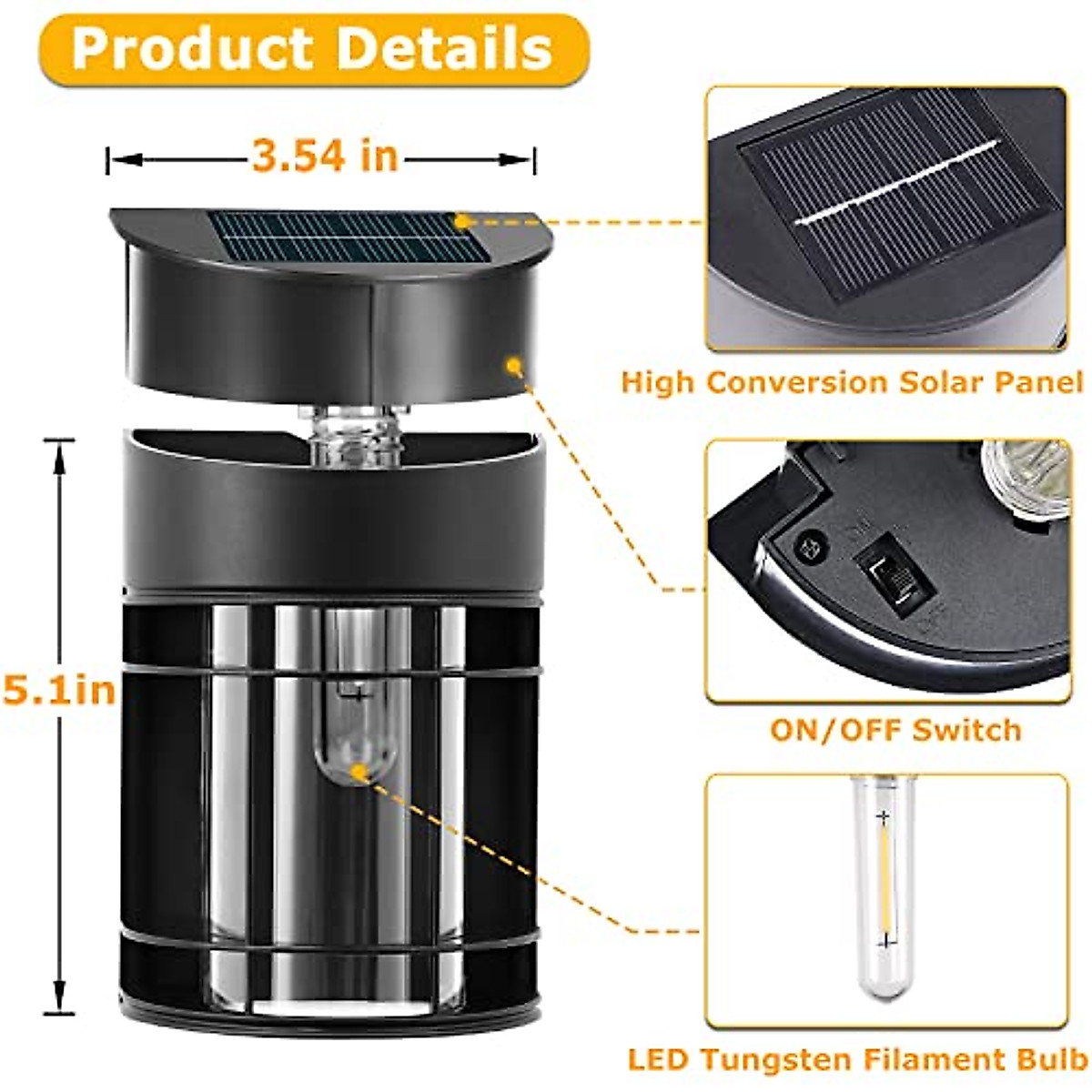 Product Details

3.54 in

5.1in

High Conversion Solar Panel

ON/OFF Switch

LED Tungsten Filament Bulb